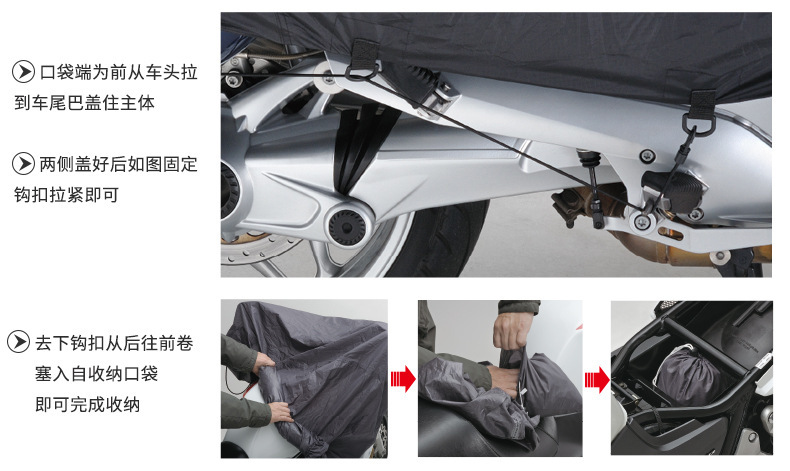 口袋端为前从车头拉到车尾巴盖住主体

两侧盖好后如图固定钩扣拉紧即可

去下钩扣从后往前卷塞入自收纳口袋即可完成收纳