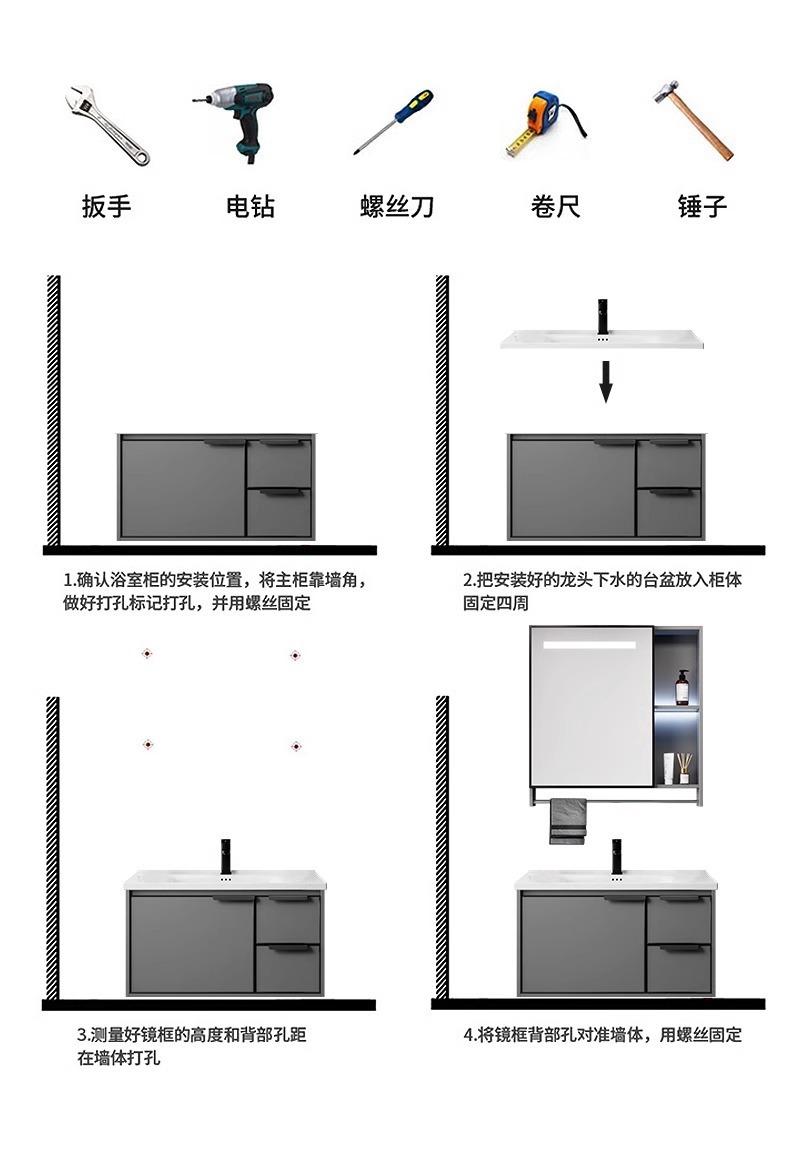 扳手　电钻　螺丝刀　卷尺　锤子

1.确认浴室柜的安装位置，将主柜靠墙角，做好打孔标记打孔，并用螺丝固定

2.把安装好的龙头下水的台盆放入柜体固定四周

3.测量好镜框的高度和背部孔距在墙体打孔

4.将镜框背部孔对准墙体，用螺丝固定