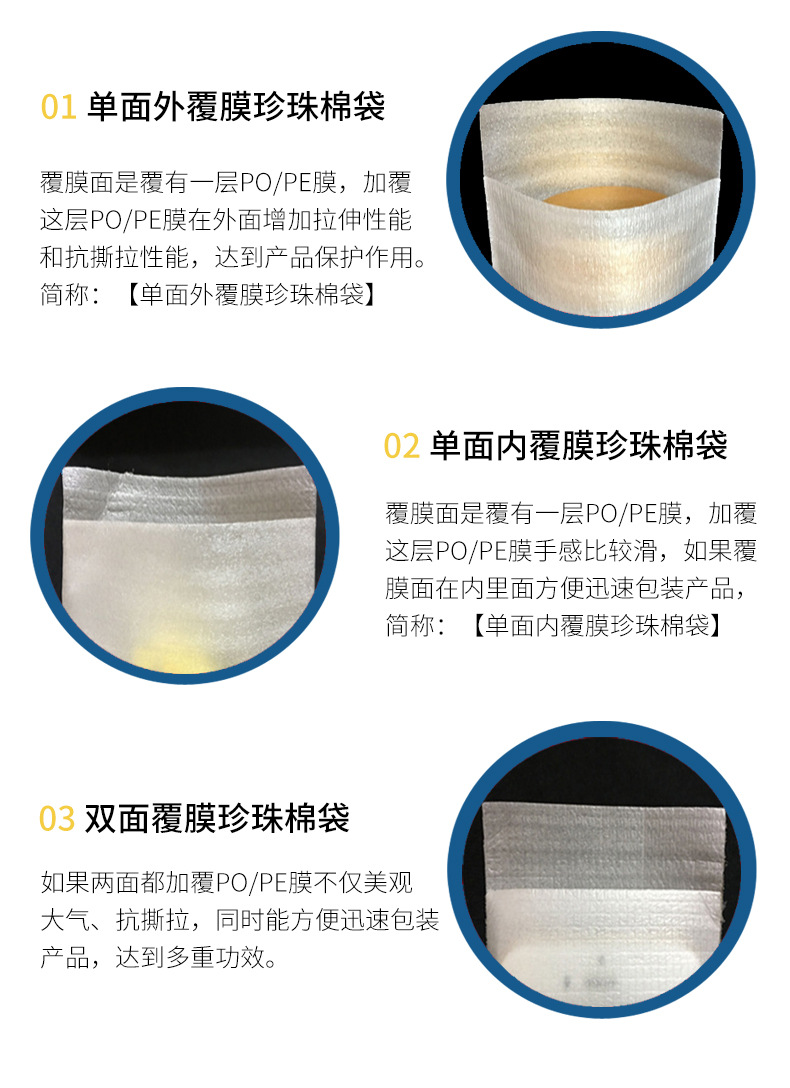 01 单面外覆膜珍珠棉袋

覆膜面是覆有一层PO/PE膜，加覆这层PO/PE膜在外面增加拉伸性能和抗撕拉性能，达到产品保护作用。简称：【单面外覆膜珍珠棉袋】

02 单面内覆膜珍珠棉袋

覆膜面是覆有一层PO/PE膜，加覆这层PO/PE膜手感比较滑，如果覆膜面在内里面方便迅速包装产品，简称：【单面内覆膜珍珠棉袋】

03 双面覆膜珍珠棉袋

如果两面都加覆PO/PE膜不仅美观大气、抗撕拉，同时能方便迅速包装产品，达到多重功效。