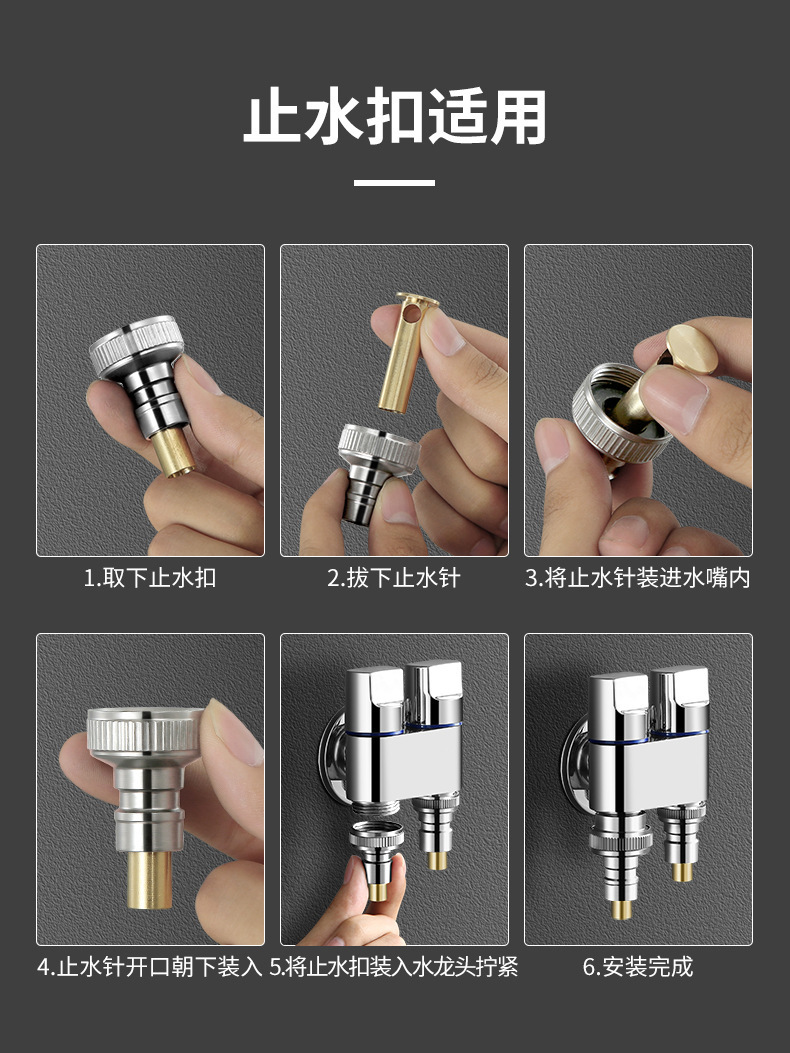 止水扣适用

1.取下止水扣

2.拔下止水针

3.将止水针装进水嘴内

4.止水针开口朝下装入

5.将止水扣装入水龙头拧紧

6.安装完成