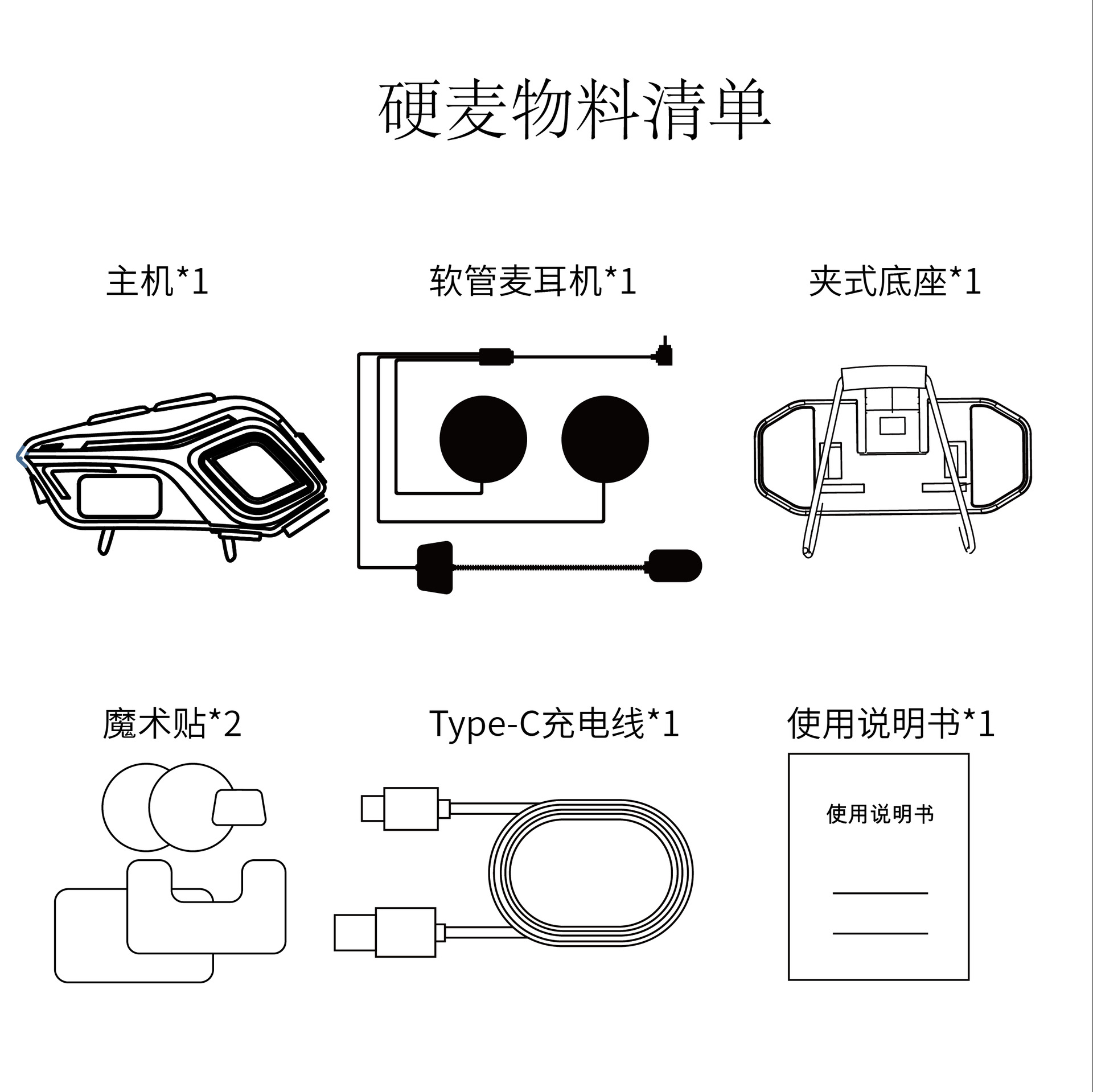 硬麦物料清单

主机*1

软管麦耳机*1

夹式底座*1

魔术贴*2

Type-C充电线*1

使用说明书*1

使用说明书