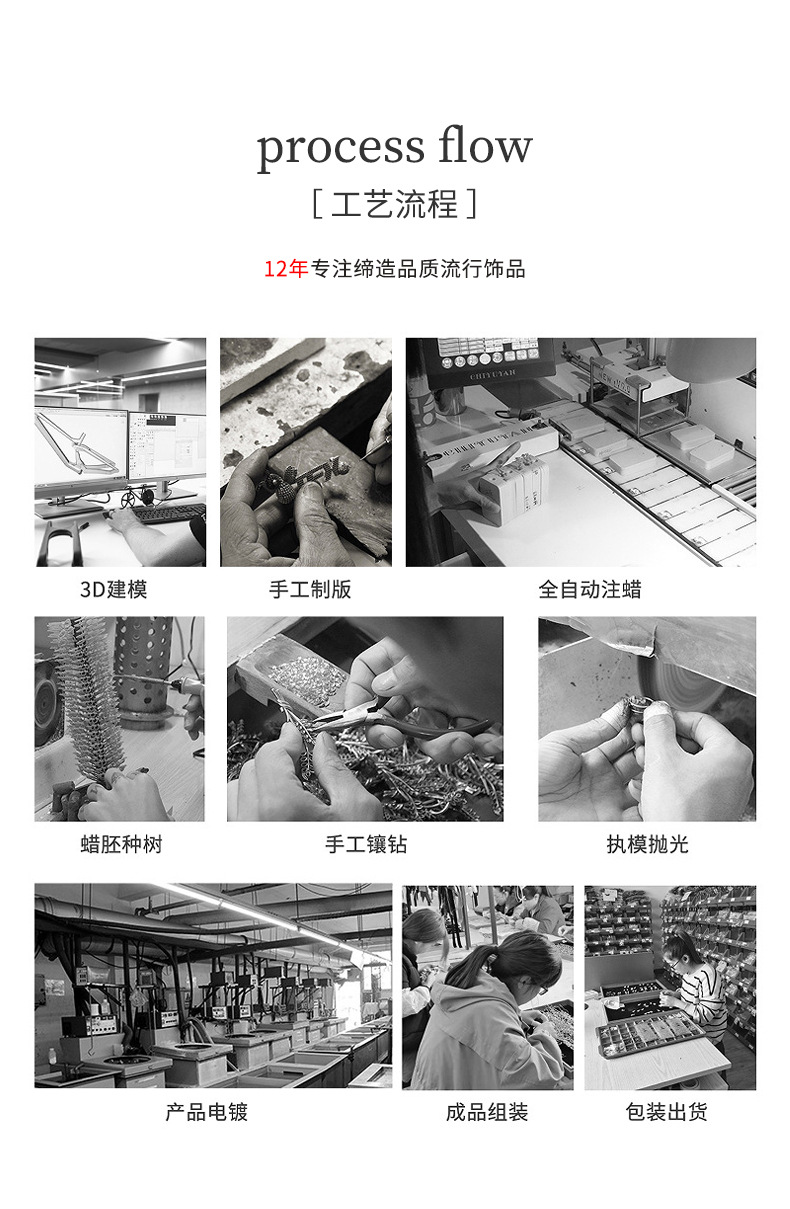 process flow

[ 工艺流程 ]

12年专注缔造品质流行饰品

3D建模

手工制版

全自动注蜡

蜡胚种树

手工镶钻

执模抛光

产品电镀

成品组装

包装出货