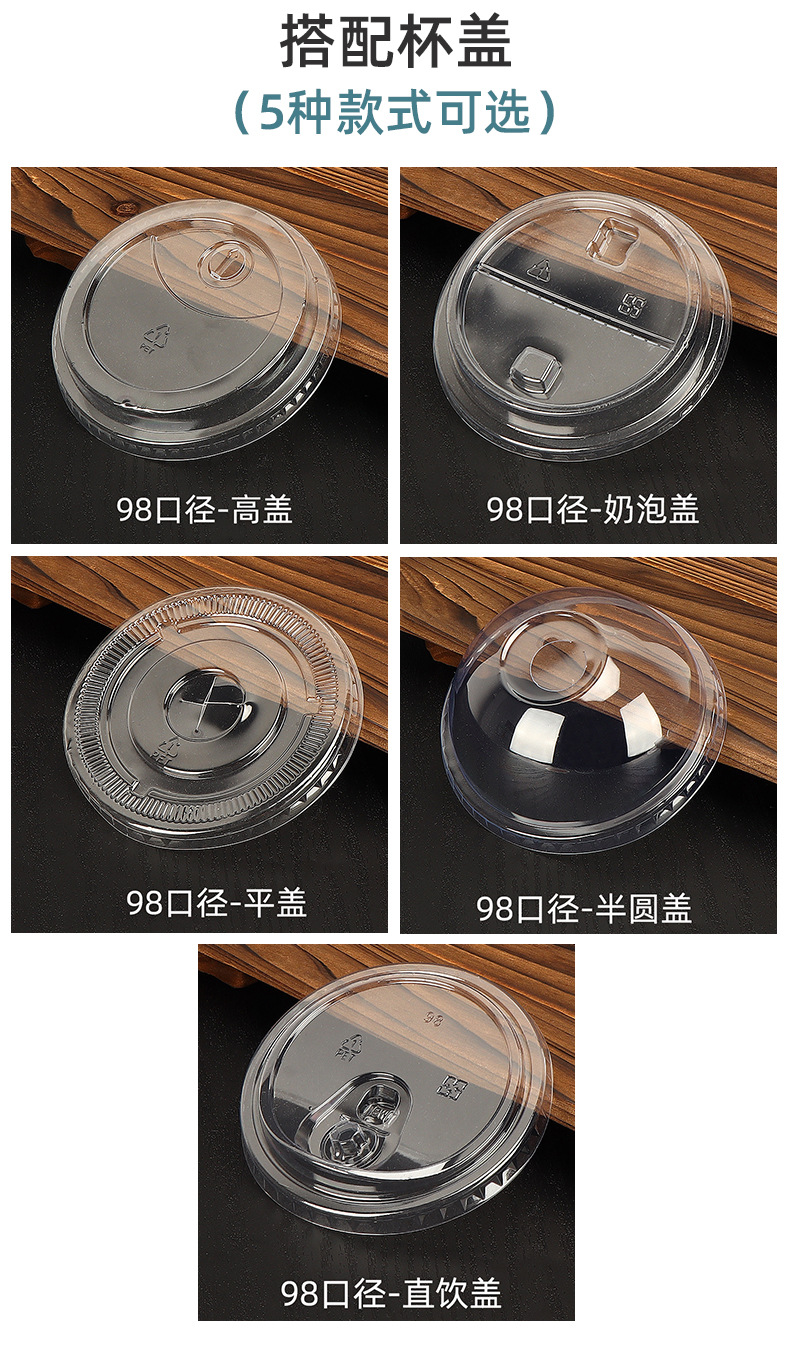 搭配杯盖

（5种款式可选）

98口径-高盖

98口径-奶泡盖

98口径-平盖

98口径-半圆盖

98

98口径-直饮盖