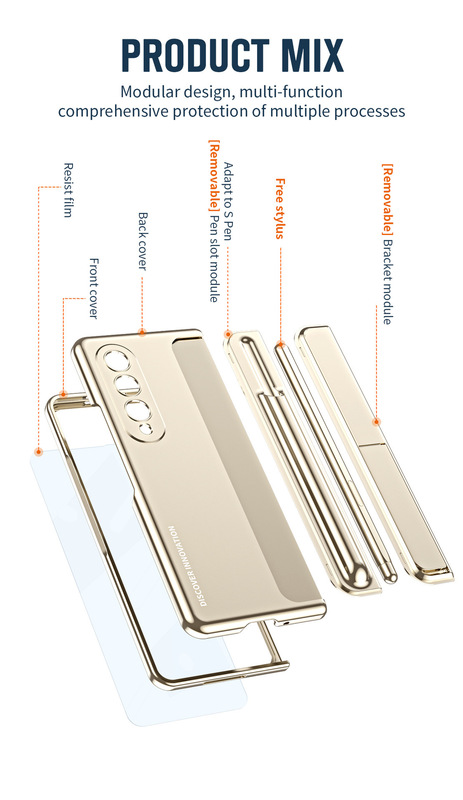 PRODUCT MIX

Modular design, multi-function comprehensive protection of multiple processes

Resist film

Front cover

Back cover

Adapt to S Pen [Removable] Pen slot module

Free stylus

[Removable] Bracket module

DISCOVER INNOVATION