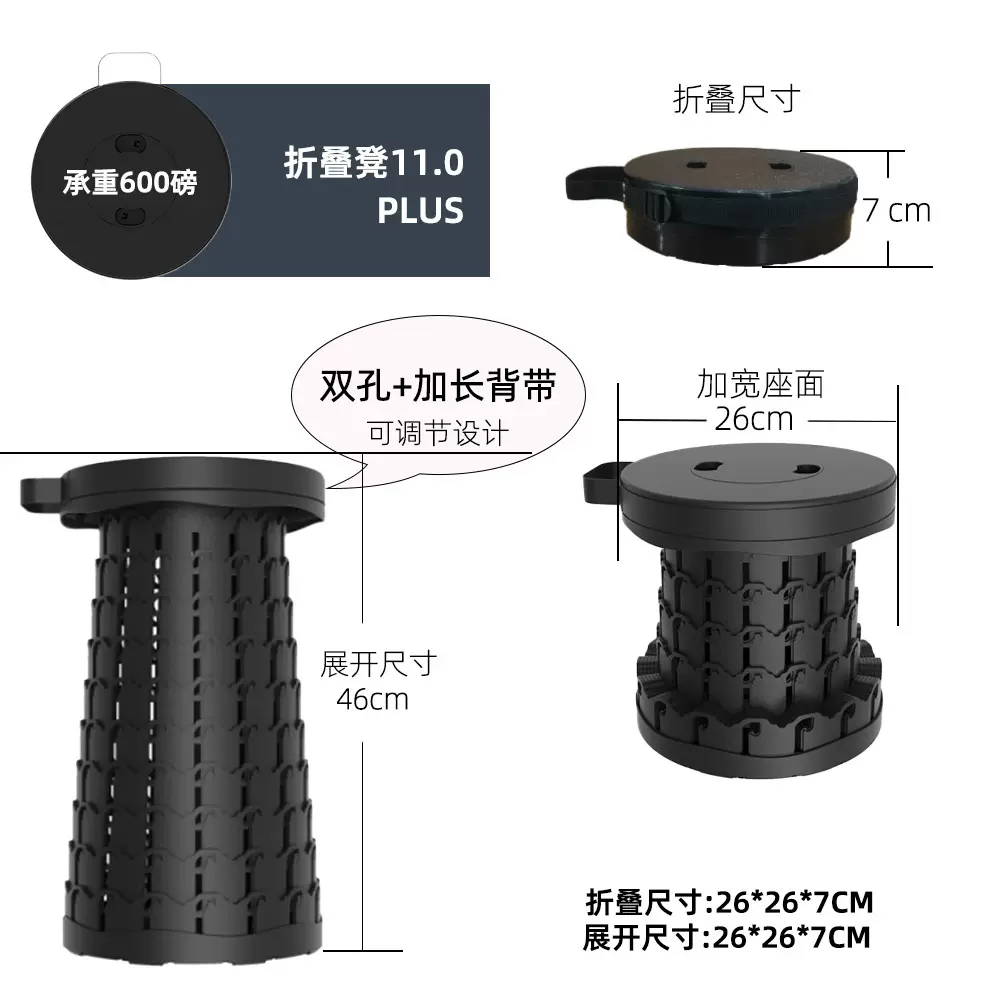 承重600磅

折叠凳11.0
PLUS

折叠尺寸

7 cm

双孔+加长背带
可调节设计

加宽座面
26cm

展开尺寸
46cm

折叠尺寸:26*26*7CM
展开尺寸:26*26*7CM