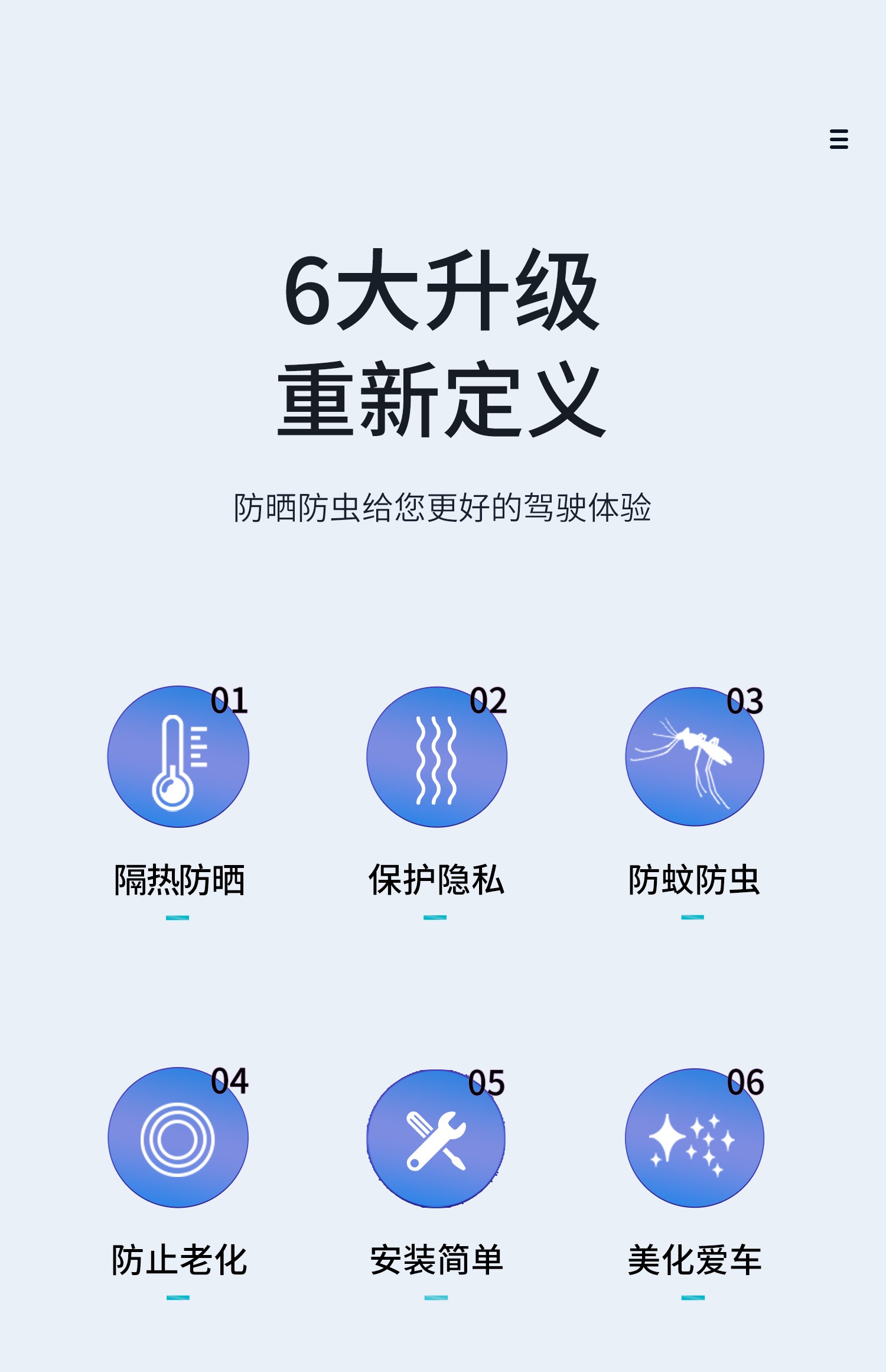 6大升级
重新定义

防晒防虫给您更好的驾驶体验

01
隔热防晒

02
保护隐私

03
防蚊防虫

04
防止老化

05
安装简单

06
美化爱车