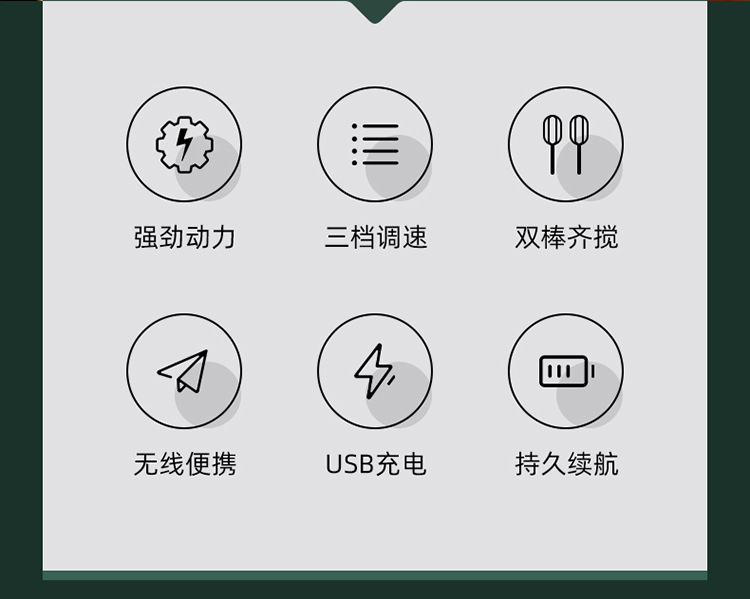 强劲动力

三档调速

双棒齐搅

无线便携

USB充电

持久续航