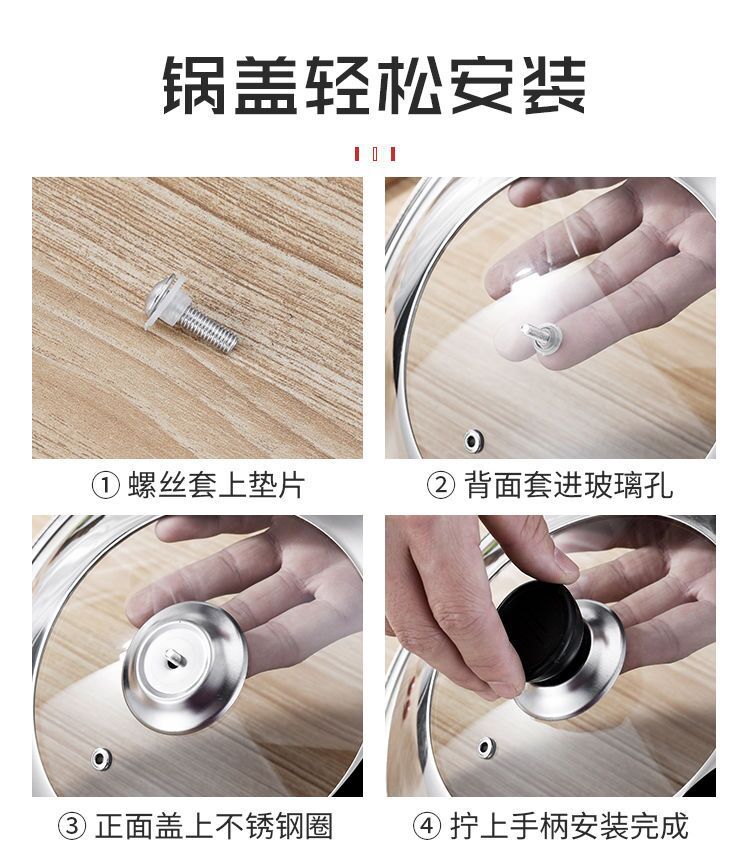 锅盖轻松安装

① 螺丝套上垫片

② 背面套进玻璃孔

③ 正面盖上不锈钢圈

④ 拧上手柄安装完成