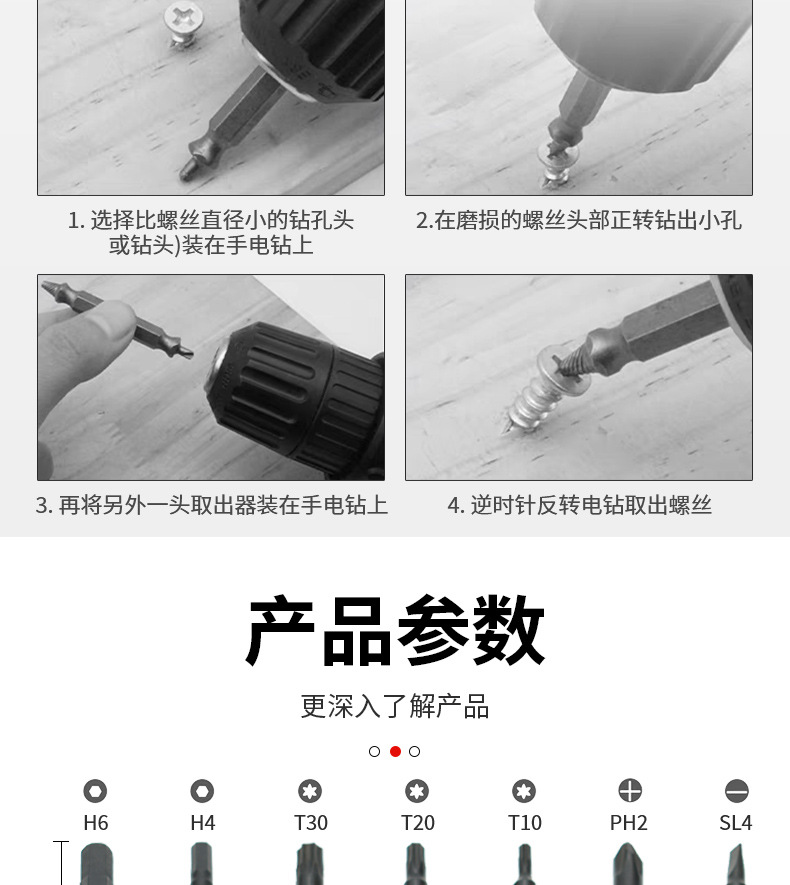 1. 选择比螺丝直径小的钻孔头或钻头)装在手电钻上

2.在磨损的螺丝头部正转钻出小孔

3. 再将另外一头取出器装在手电钻上

4. 逆时针反转电钻取出螺丝

产品参数

更深入了解产品

H6 H4 T30 T20 T10 PH2 SL4