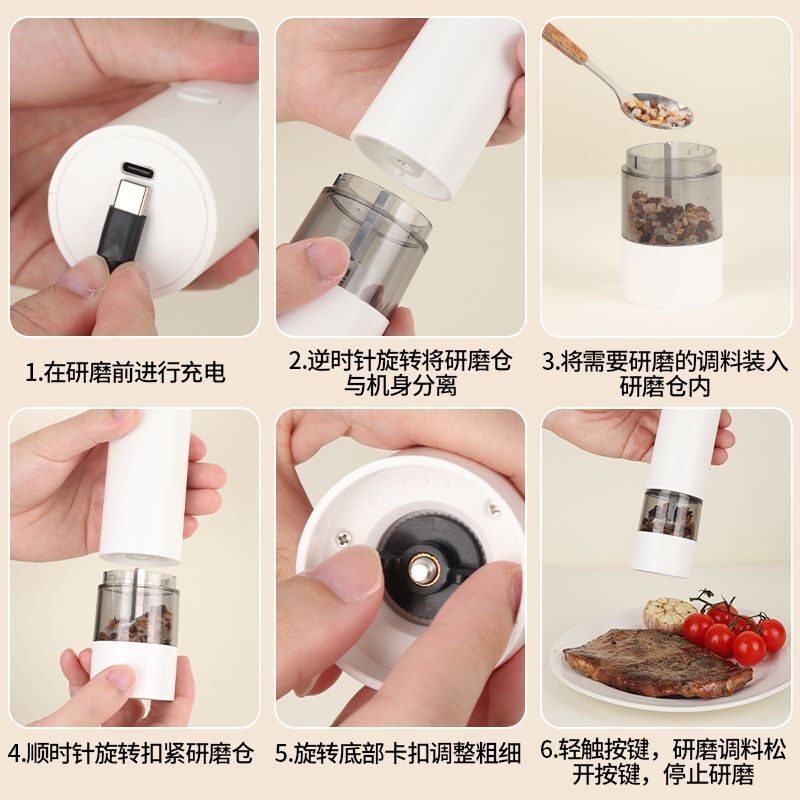 1.在研磨前进行充电

2.逆时针旋转将研磨仓与机身分离

3.将需要研磨的调料装入研磨仓内

4.顺时针旋转扣紧研磨仓

5.旋转底部卡扣调整粗细

6.轻触按键，研磨调料松开按键，停止研磨