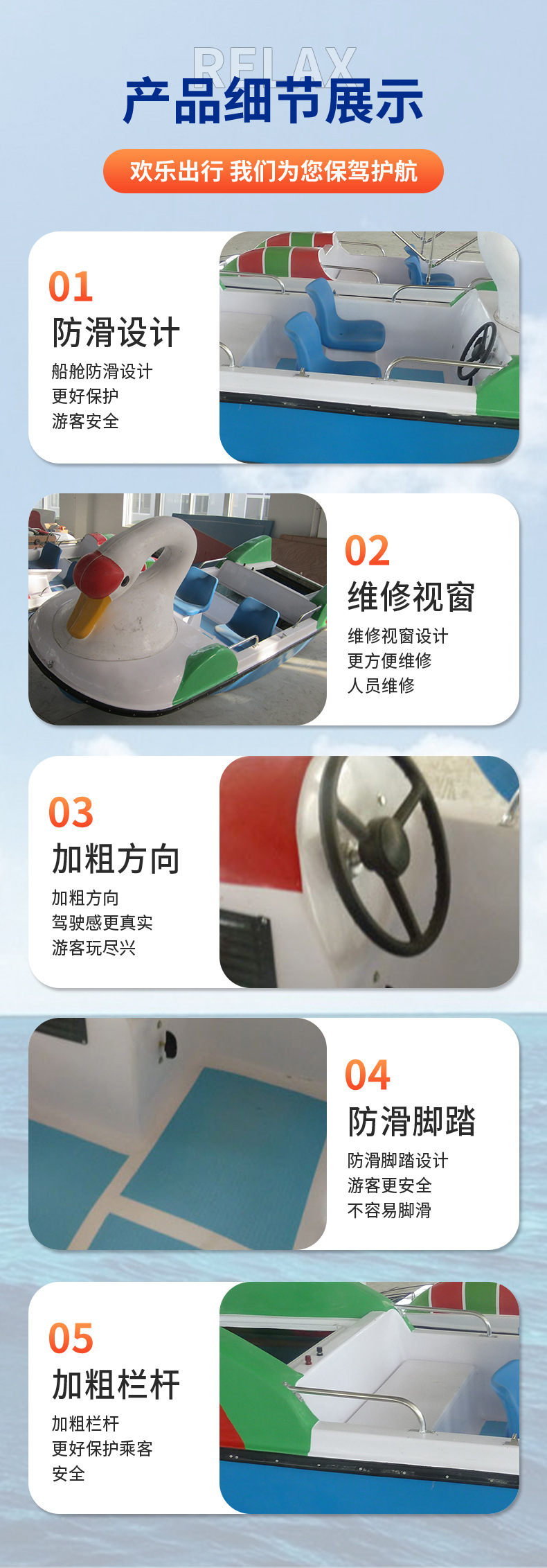 RELAX
产品细节展示
欢乐出行 我们为您保驾护航

01
防滑设计
船舱防滑设计
更好保护
游客安全

02
维修视窗
维修视窗设计
更方便维修
人员维修

03
加粗方向
加粗方向
驾驶感更真实
游客玩尽兴

04
防滑脚踏
防滑脚踏设计
游客更安全
不容易脚滑

05
加粗栏杆
加粗栏杆
更好保护乘客
安全