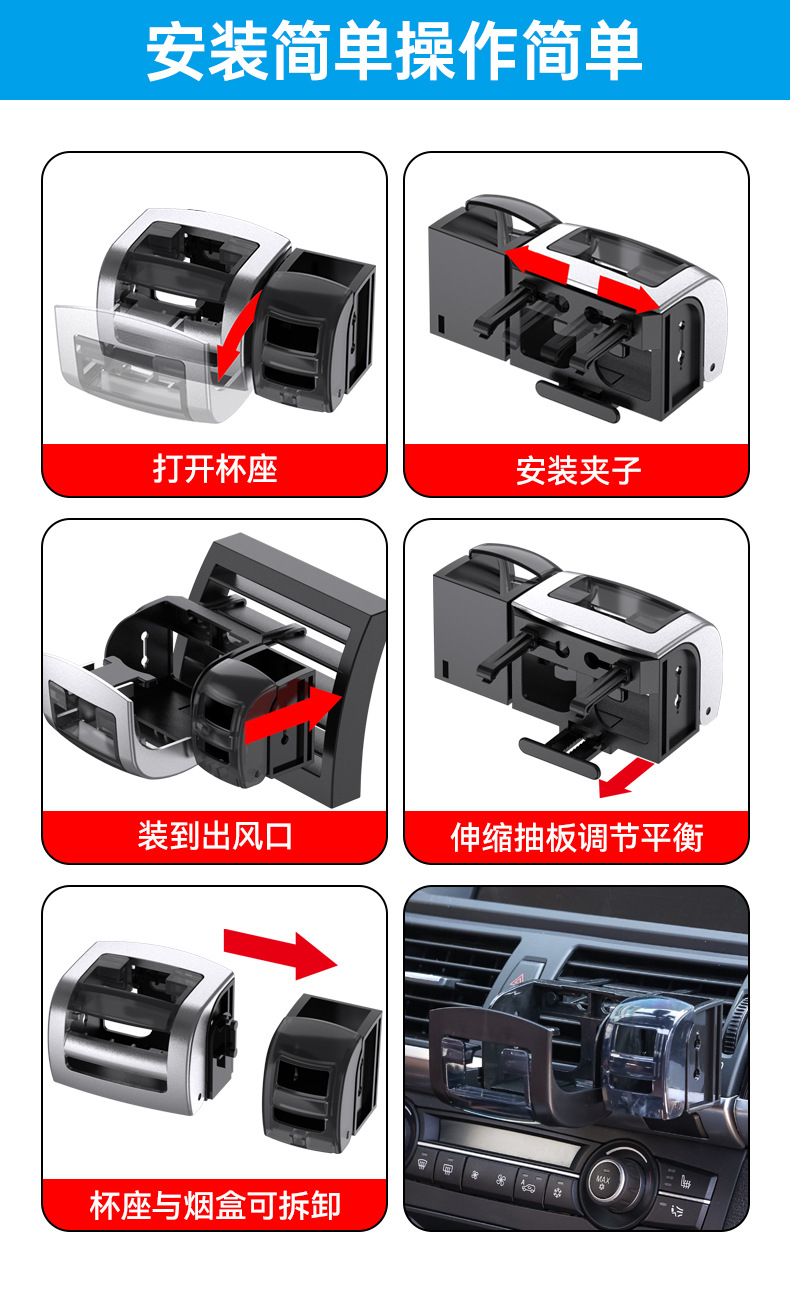 安装简单操作简单

打开杯座

安装夹子

装到出风口

伸缩抽板调节平衡

杯座与烟盒可拆卸

MAX