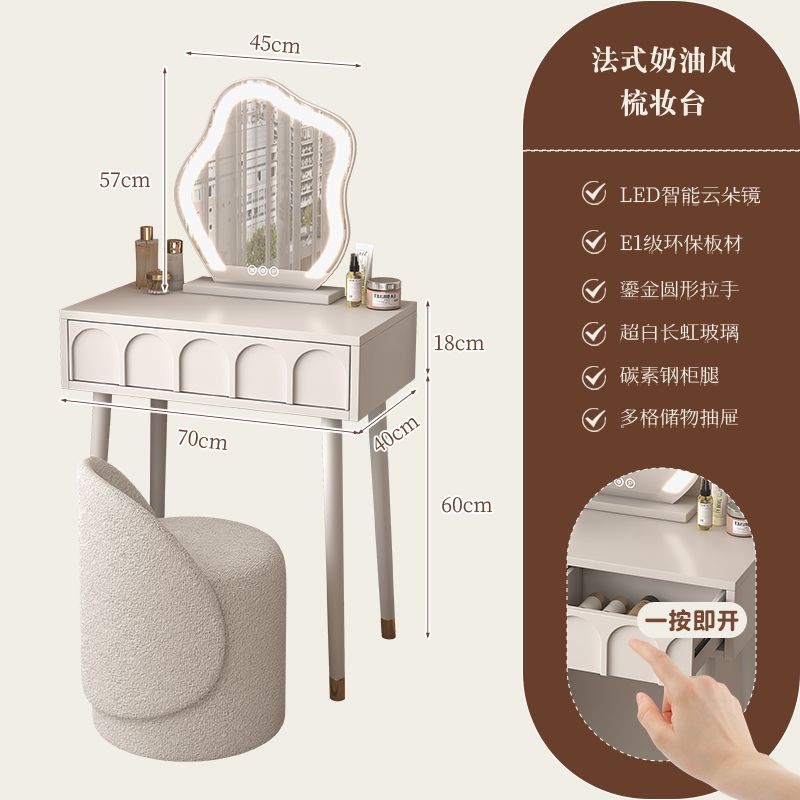 45cm

57cm

18cm

70cm

40cm

60cm

法式奶油风
梳妆台

LED智能云朵镜

E1级环保板材

鎏金圆形拉手

超白长虹玻璃

碳素钢柜腿

多格储物抽屉

一按即开