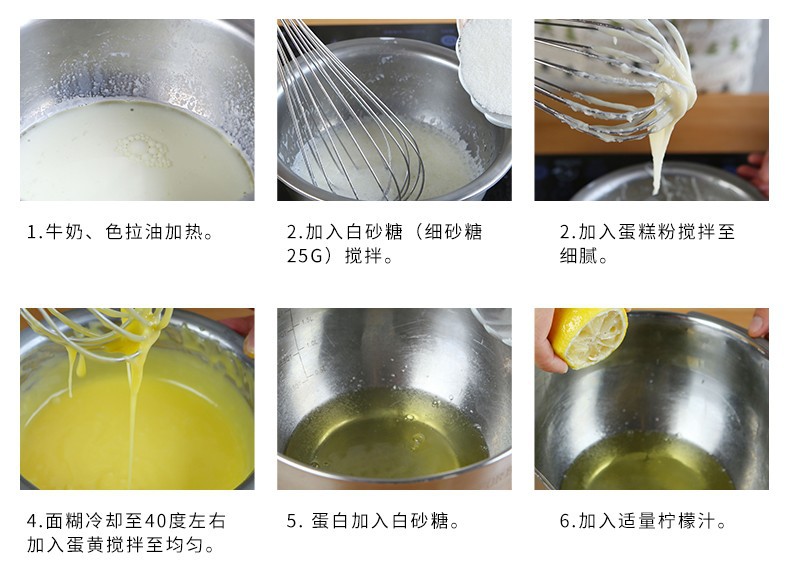 1.牛奶、色拉油加热。

2.加入白砂糖（细砂糖25G）搅拌。

2.加入蛋糕粉搅拌至细腻。

4.面糊冷却至40度左右加入蛋黄搅拌至均匀。

5. 蛋白加入白砂糖。

6.加入适量柠檬汁。