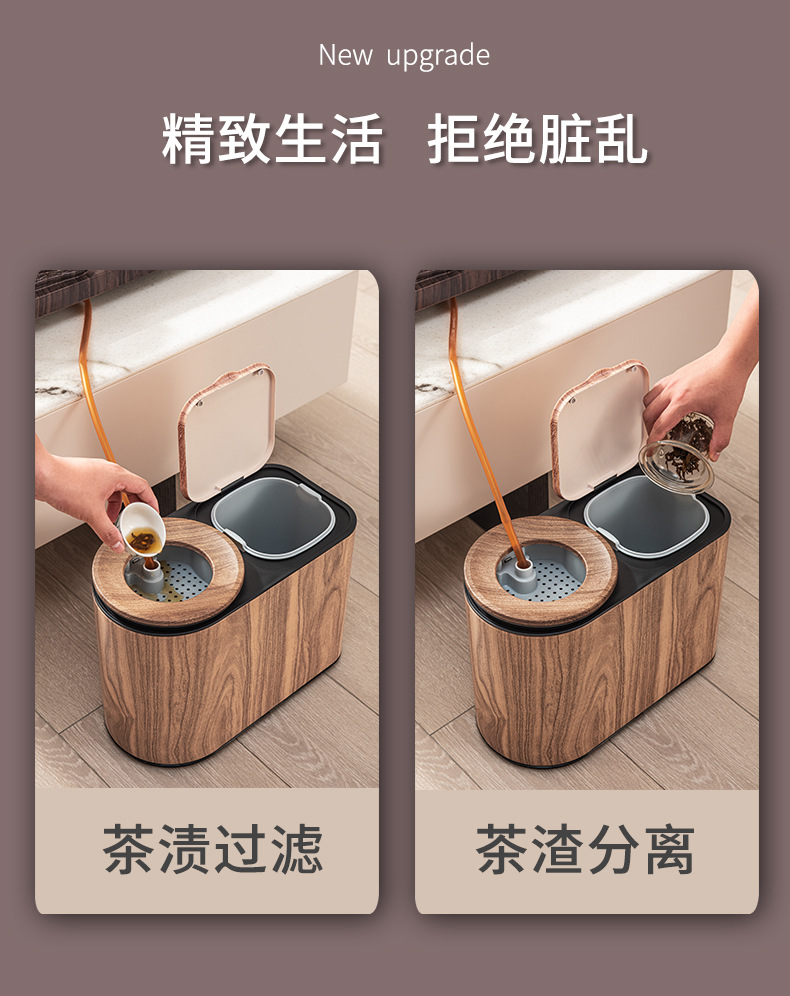 New upgrade

精致生活　拒绝脏乱

茶渍过滤

茶渣分离