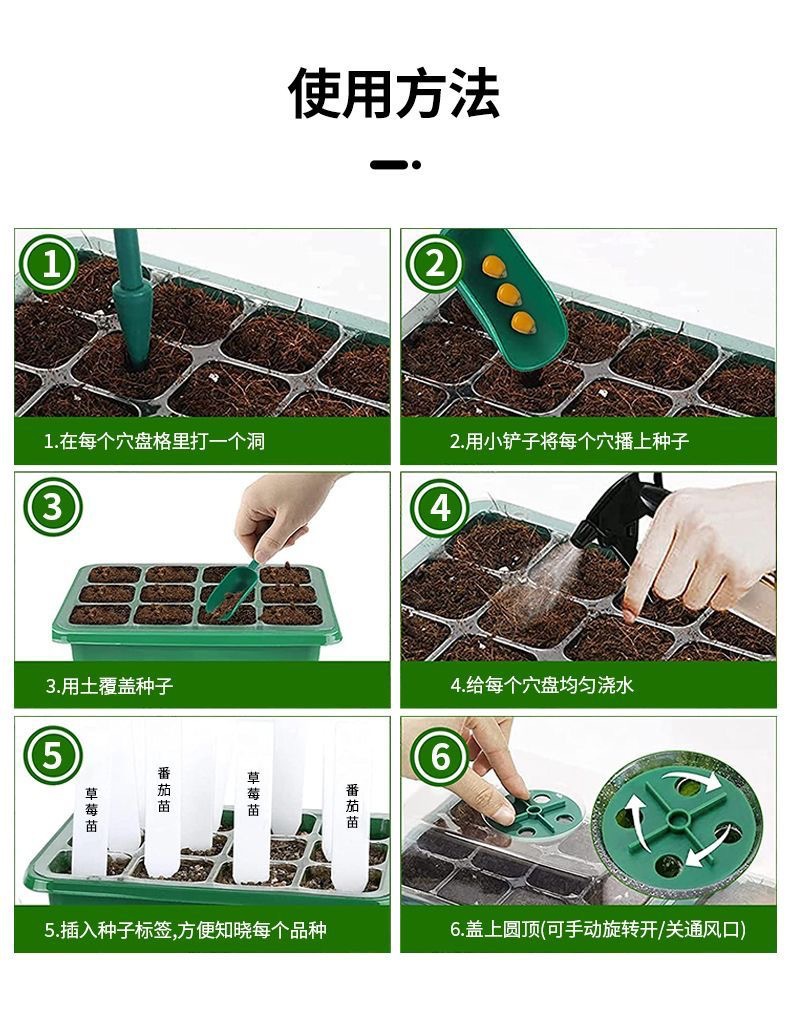 使用方法

1

1.在每个穴盘格里打一个洞

2

2.用小铲子将每个穴播上种子

3

3.用土覆盖种子

4

4.给每个穴盘均匀浇水

5

草莓苗

番茄苗

草莓苗

番茄苗

5.插入种子标签,方便知晓每个品种

6

6.盖上圆顶(可手动旋转开/关通风口)