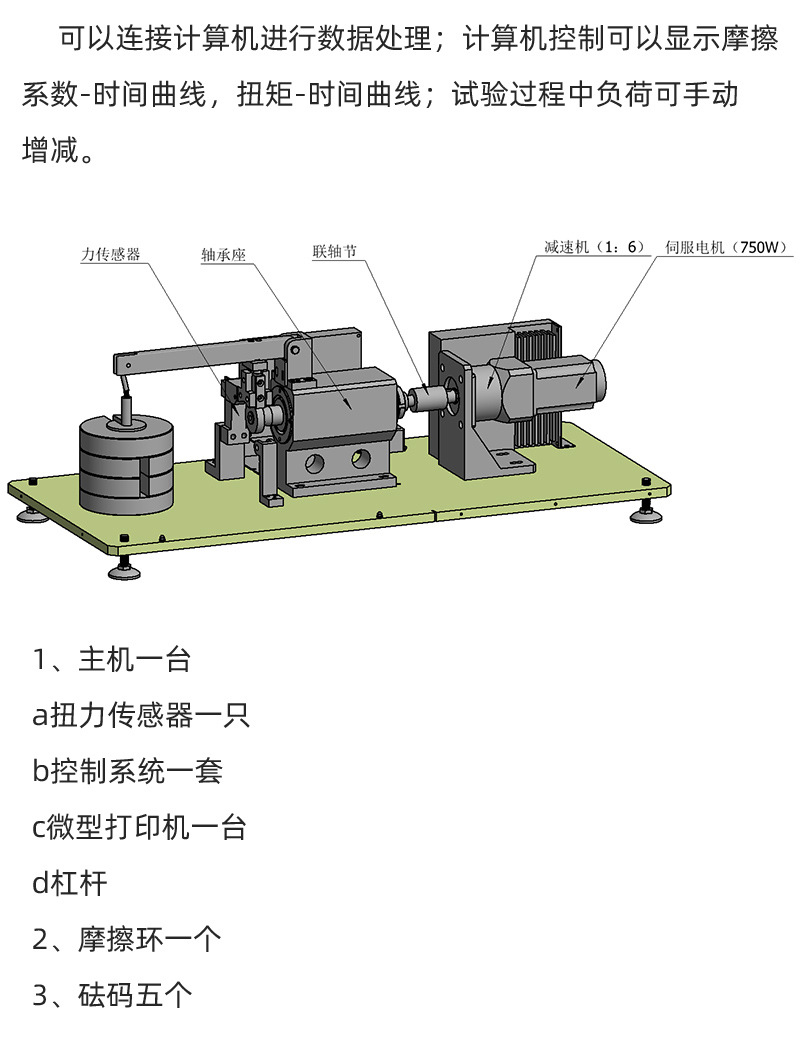 可以连接计算机进行数据处理；计算机控制可以显示摩擦系数-时间曲线，扭矩-时间曲线；试验过程中负荷可手动增减。

力传感器
轴承座
联轴节
减速机（1：6）
伺服电机（750W）

1、主机一台
a扭力传感器一只
b控制系统一套
c微型打印机一台
d杠杆
2、摩擦环一个
3、砝码五个