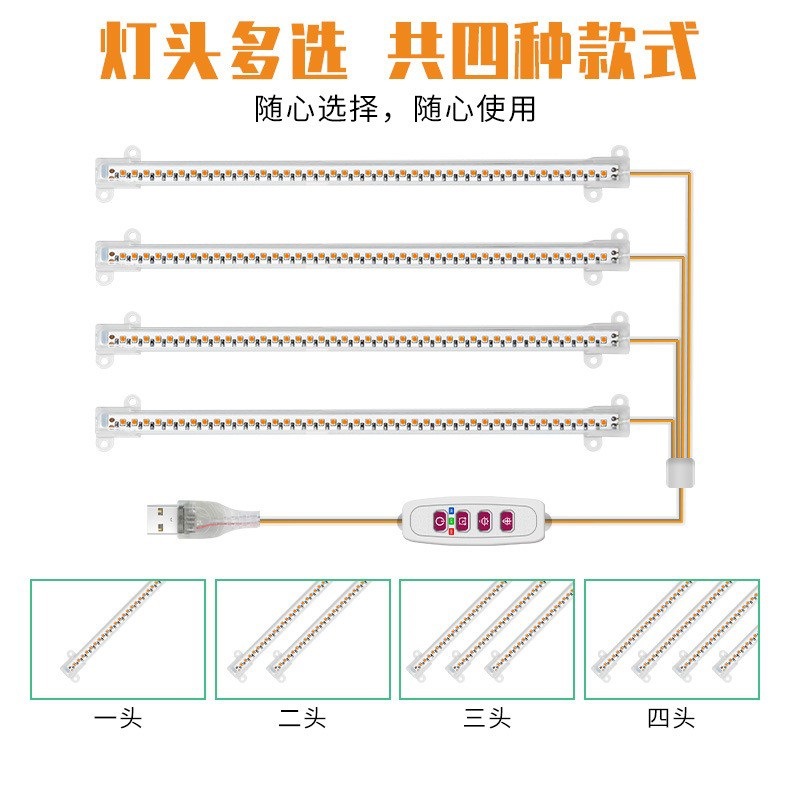 灯头多选 共四种款式

随心选择，随心使用

一头

二头

三头

四头