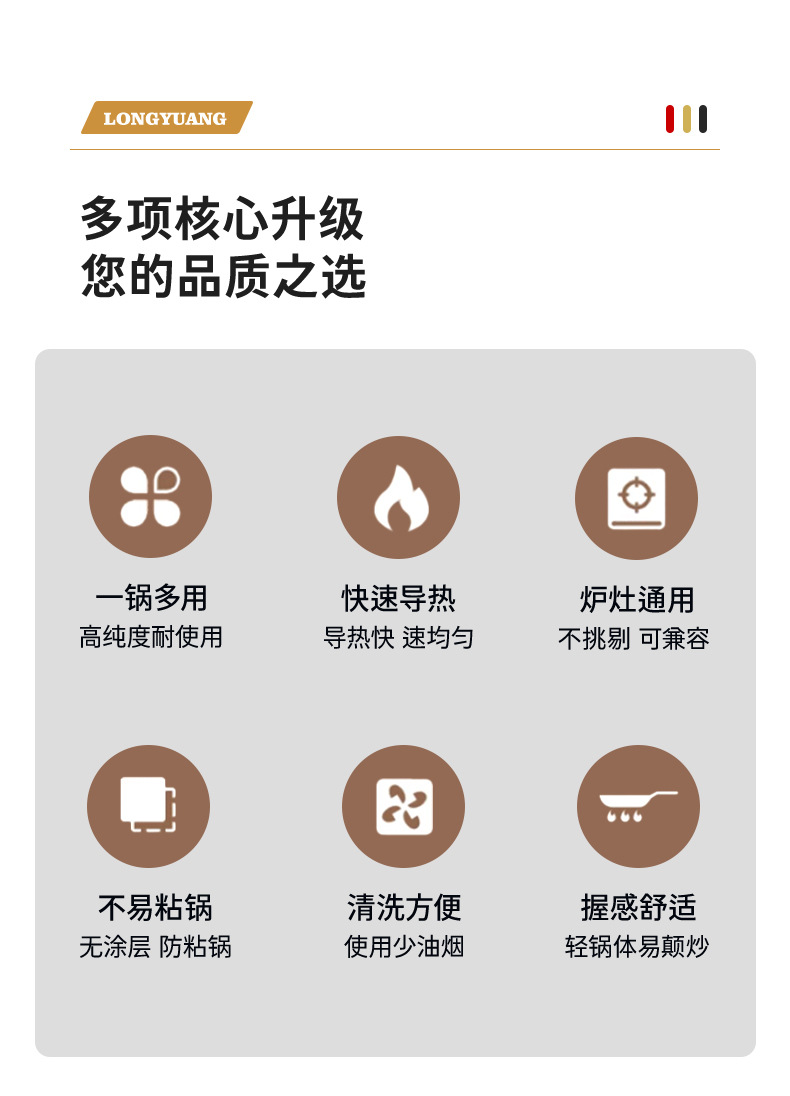 LONGYUANG

多项核心升级
您的品质之选

一锅多用
高纯度耐使用

快速导热
导热快 速均匀

炉灶通用
不挑剔 可兼容

不易粘锅
无涂层 防粘锅

清洗方便
使用少油烟

握感舒适
轻锅体易颠炒