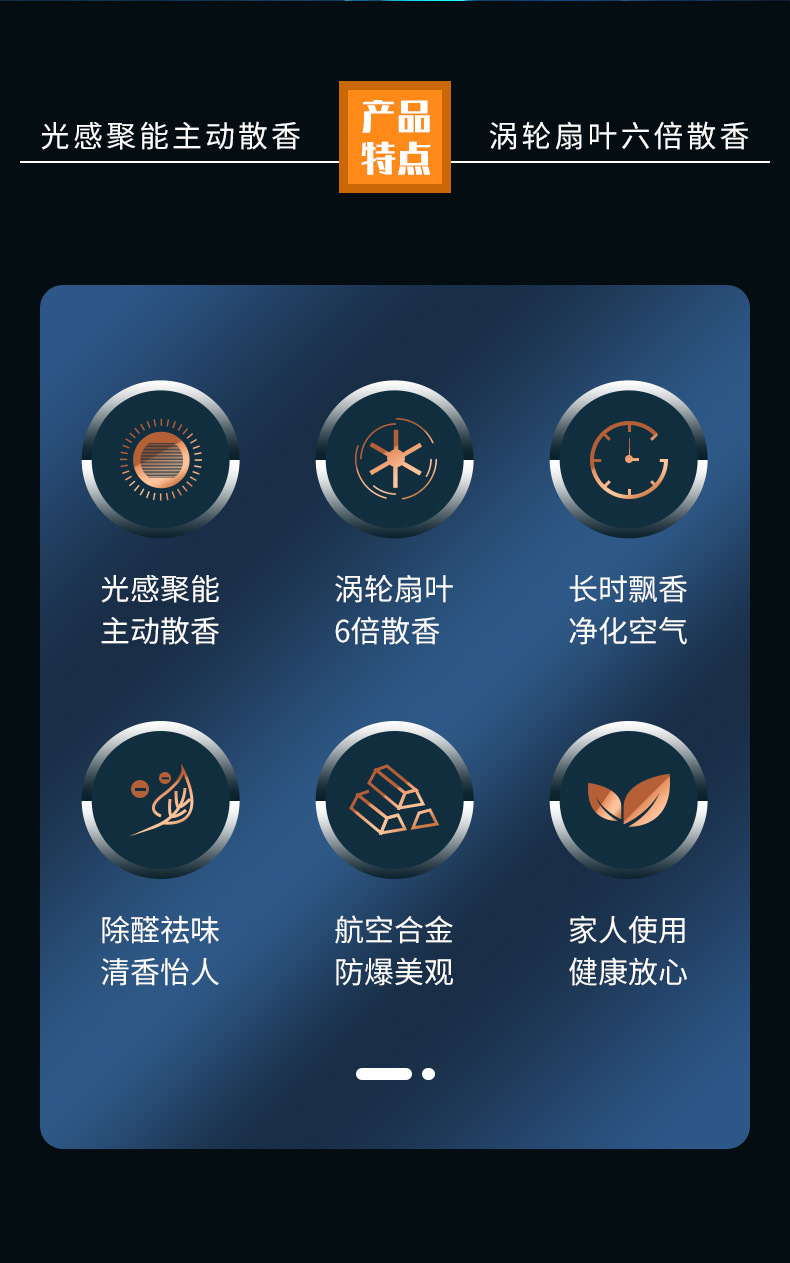 光感聚能主动散香

产品
特点

涡轮扇叶六倍散香

光感聚能
主动散香

涡轮扇叶
6倍散香

长时飘香
净化空气

除醛祛味
清香怡人

航空合金
防爆美观

家人使用
健康放心