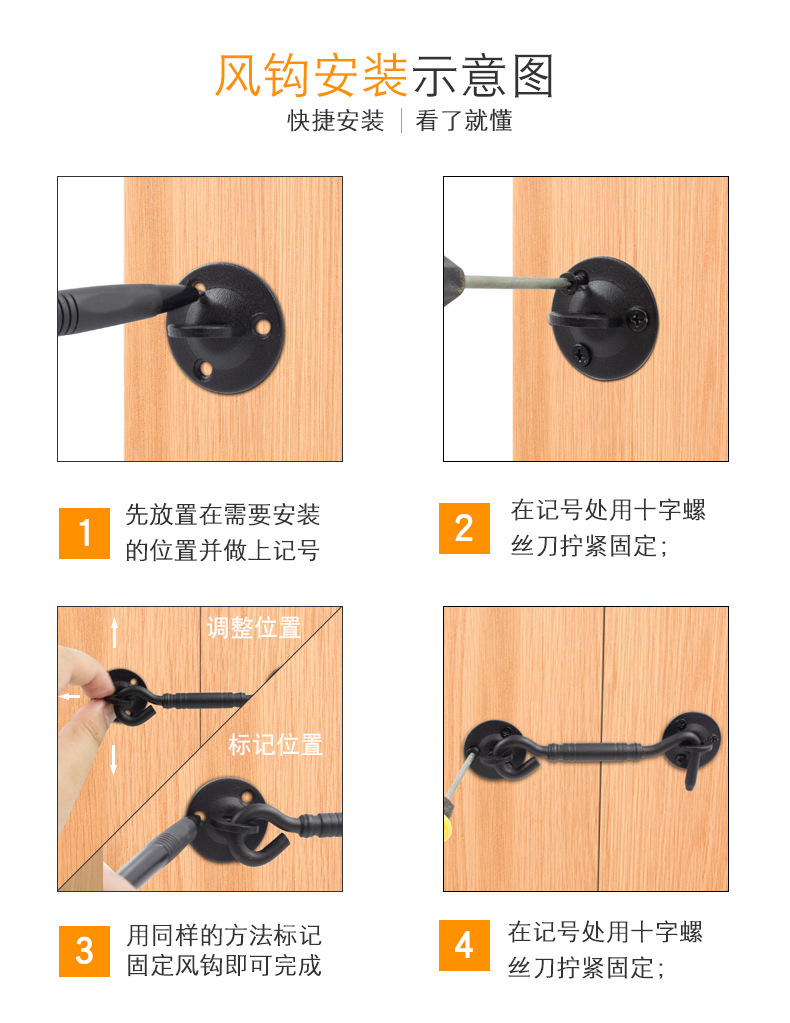 风钩安装示意图

快捷安装 | 看了就懂

1 先放置在需要安装的位置并做上记号

2 在记号处用十字螺丝刀拧紧固定；

调整位置

标记位置

3 用同样的方法标记固定风钩即可完成

4 在记号处用十字螺丝刀拧紧固定；