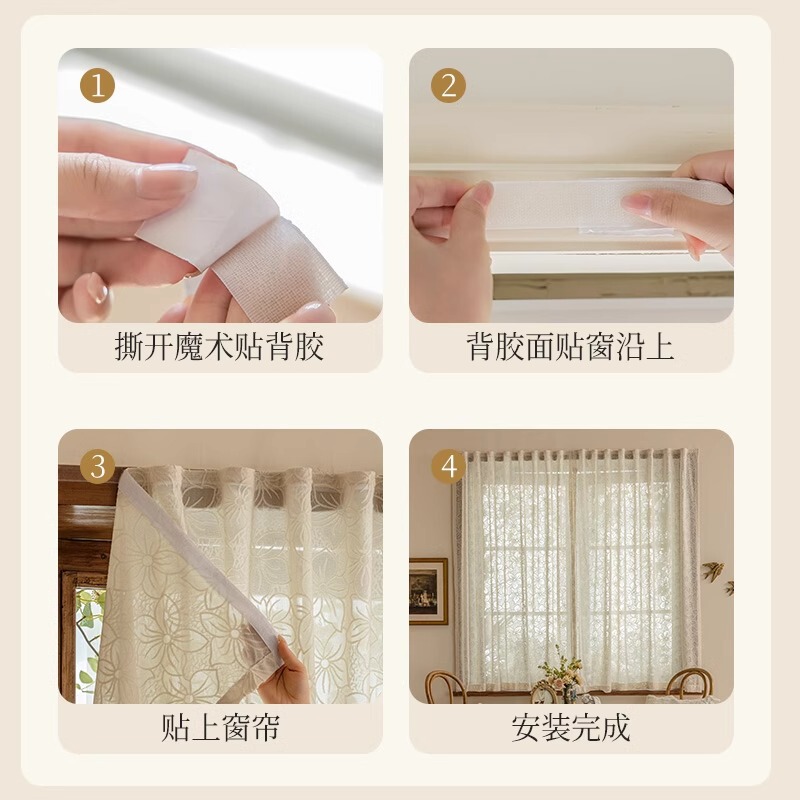 1
撕开魔术贴背胶

2
背胶面贴窗沿上

3
贴上窗帘

4
安装完成