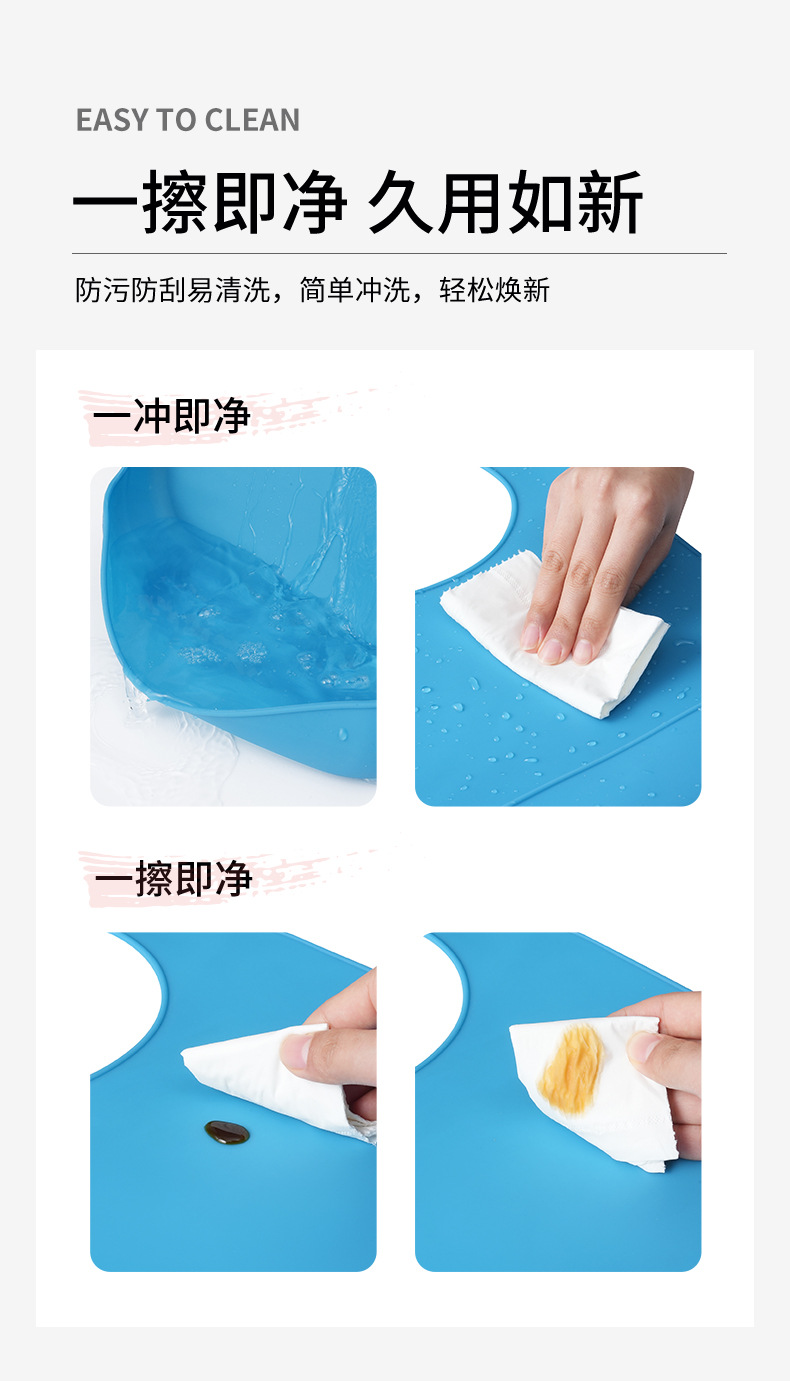 EASY TO CLEAN

一擦即净 久用如新

防污防刮易清洗，简单冲洗，轻松焕新

一冲即净

一擦即净