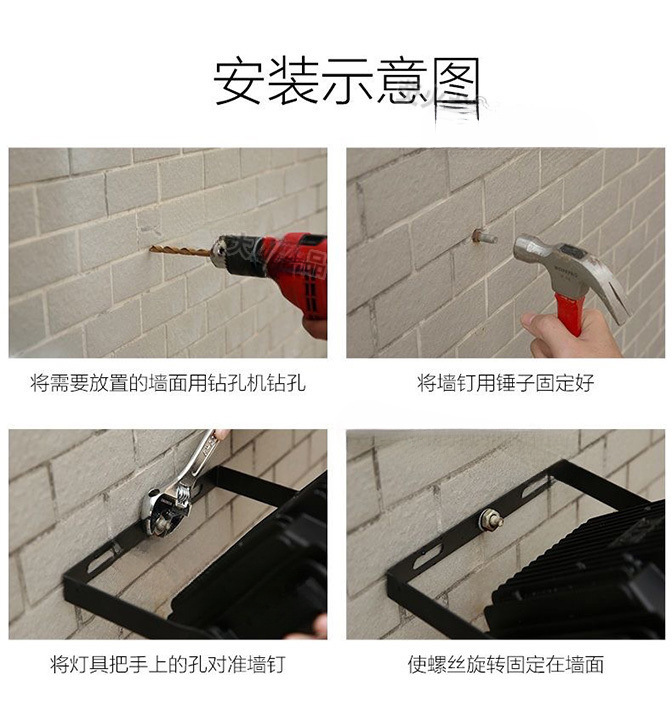 安装示意图

将需要放置的墙面用钻孔机钻孔

将墙钉用锤子固定好

将灯具把手上的孔对准墙钉

使螺丝旋转固定在墙面