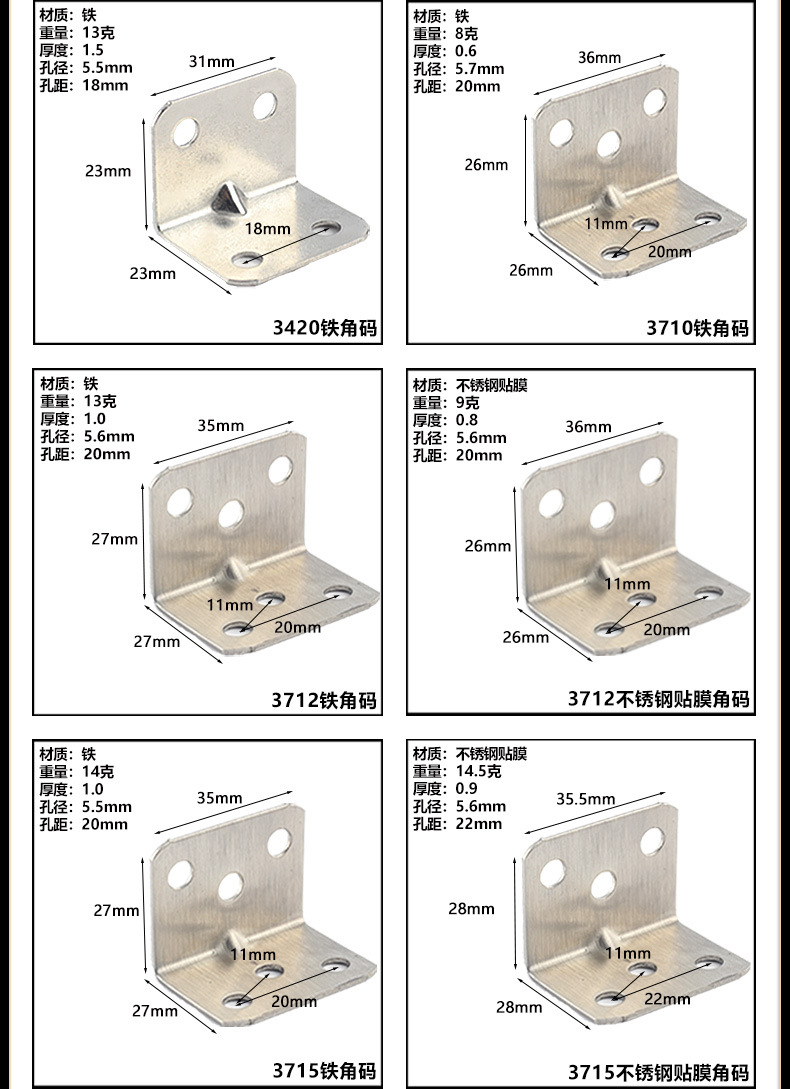 材质：铁
重量：13克
厚度：1.5
孔径：5.5mm
孔距：18mm

31mm
23mm
18mm
23mm

3420铁角码

材质：铁
重量：8克
厚度：0.6
孔径：5.7mm
孔距：20mm

36mm
26mm
11mm
20mm
26mm

3710铁角码

材质：铁
重量：13克
厚度：1.0
孔径：5.6mm
孔距：20mm

35mm
27mm
11mm
20mm
27mm

3712铁角码

材质：不锈钢贴膜
重量：9克
厚度：0.8
孔径：5.6mm
孔距：20mm

36mm
26mm
11mm
20mm
26mm

3712不锈钢贴膜角码

材质：铁
重量：14克
厚度：1.0
孔径：5.5mm
孔距：20mm

35mm
27mm
11mm
20mm
27mm

3715铁角码

材质：不锈钢贴膜
重量：14.5克
厚度：0.9
孔径：5.6mm
孔距：22mm

35.5mm
28mm
11mm
22mm
28mm

3715不锈钢贴膜角码