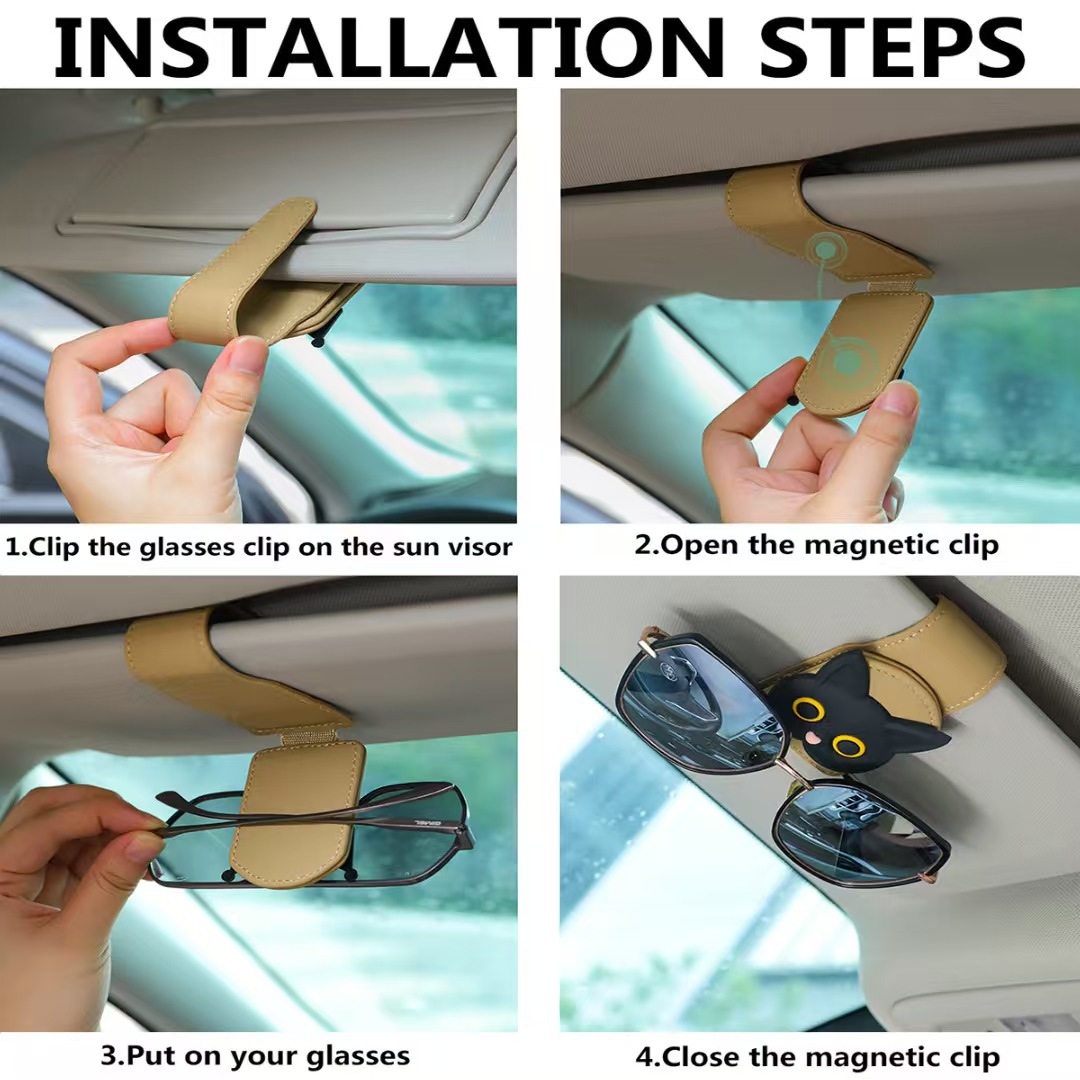 INSTALLATION STEPS

1.Clip the glasses clip on the sun visor

2.Open the magnetic clip

3.Put on your glasses

4.Close the magnetic clip