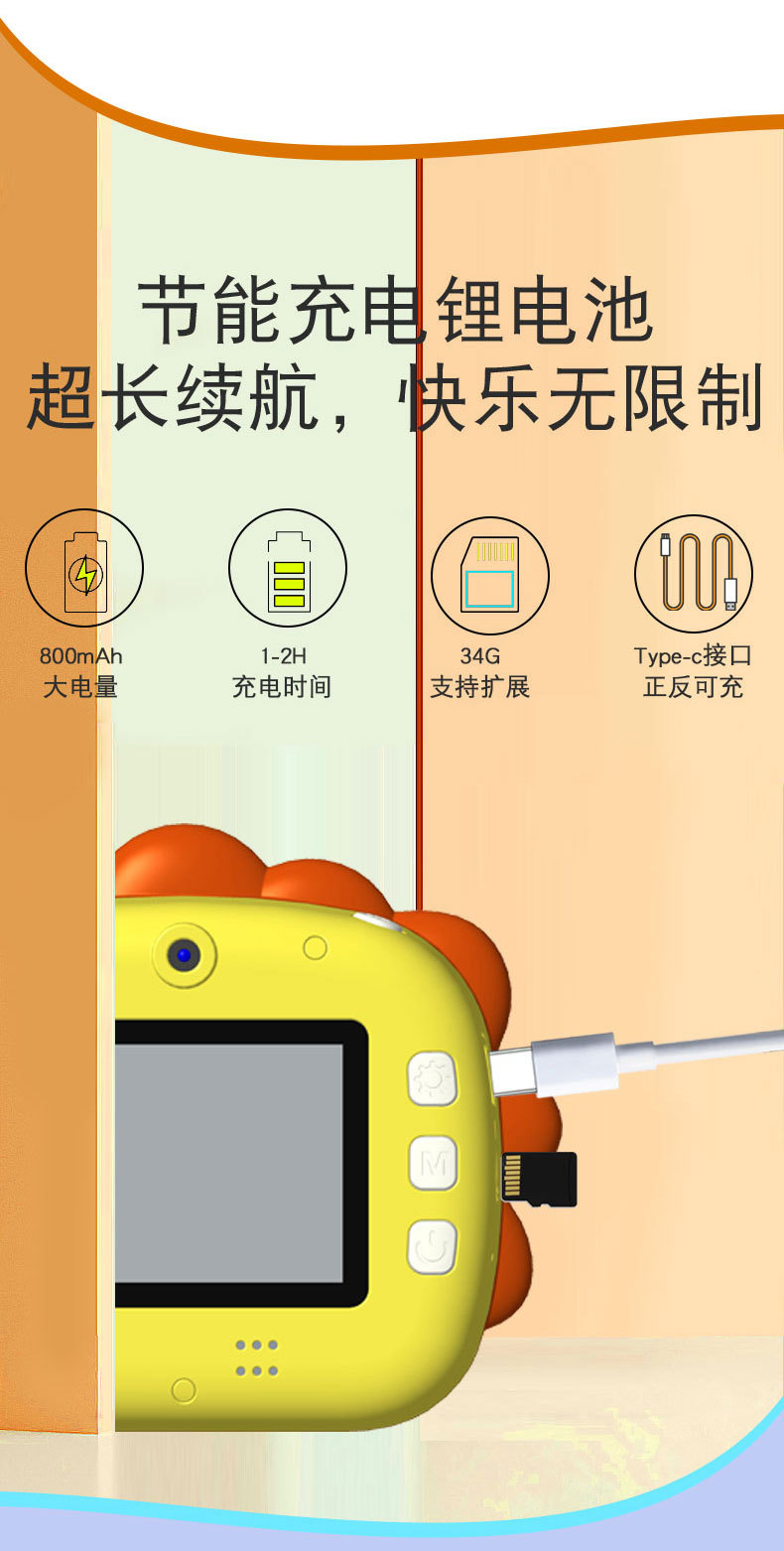 节能充电锂电池
超长续航，快乐无限制

800mAh
大电量

1-2H
充电时间

34G
支持扩展

Type-c接口
正反可充

M