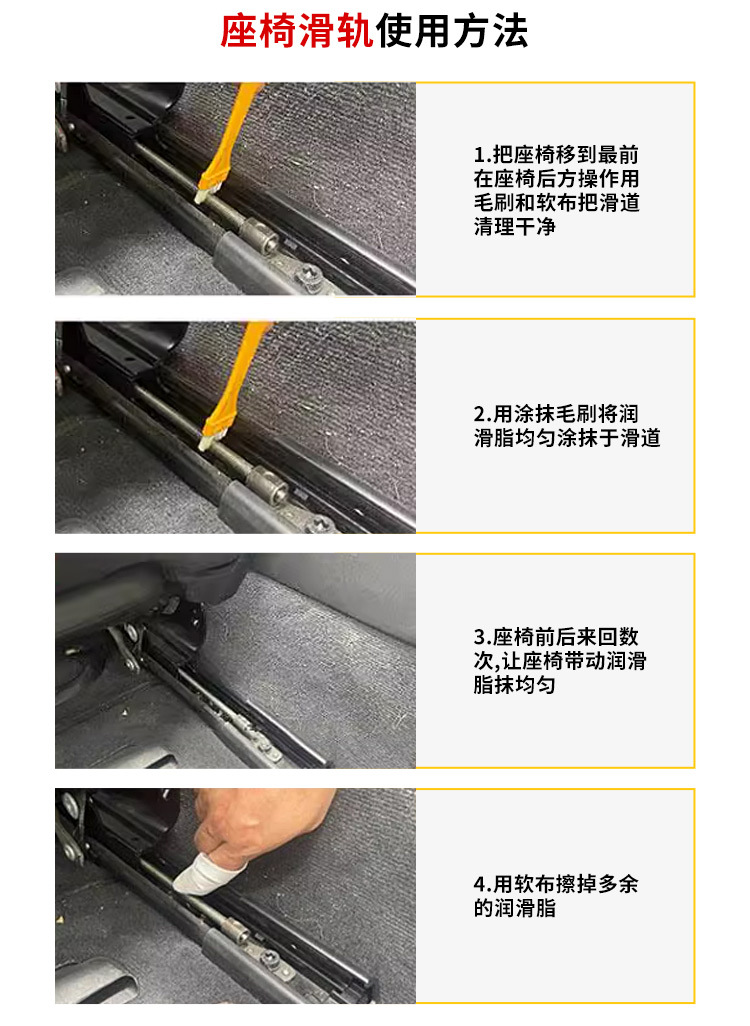 座椅滑轨使用方法

1.把座椅移到最前在座椅后方操作用毛刷和软布把滑道清理干净

2.用涂抹毛刷将润滑脂均匀涂抹于滑道

3.座椅前后来回数次,让座椅带动润滑脂抹均匀

4.用软布擦掉多余的润滑脂