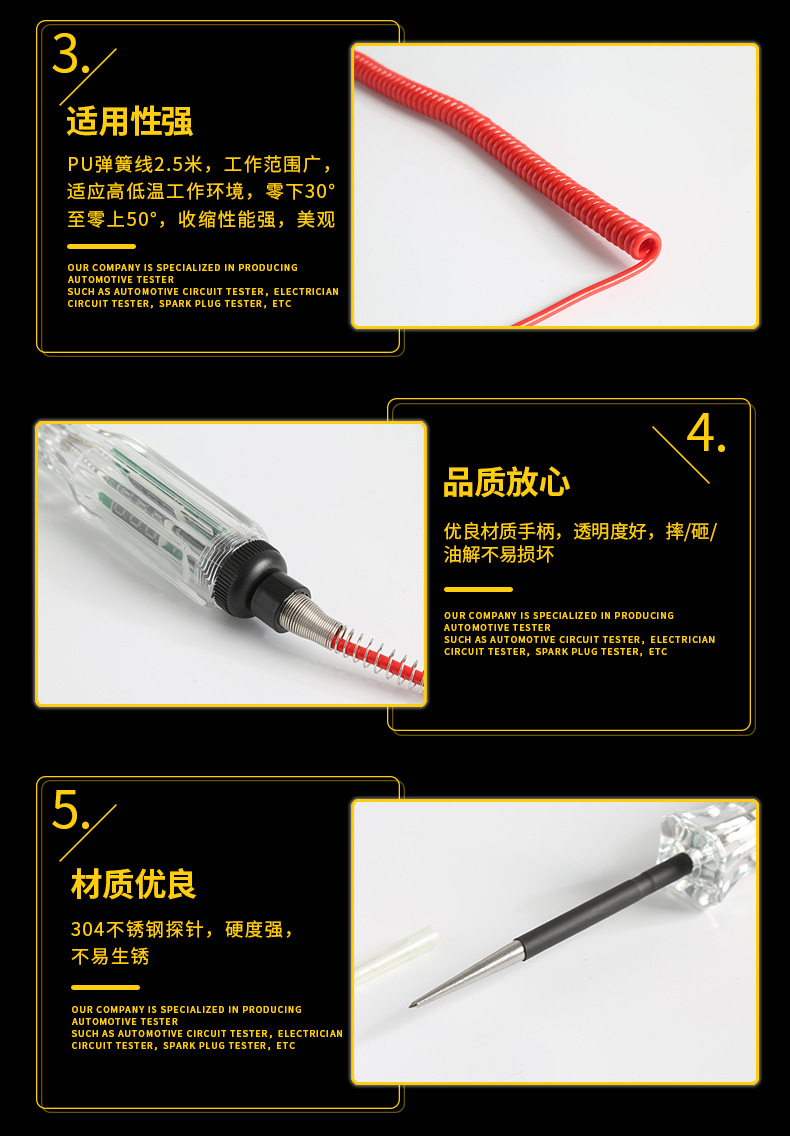 3.

适用性强

PU弹簧线2.5米，工作范围广，适应高低温工作环境，零下30°至零上50°，收缩性能强，美观

OUR COMPANY IS SPECIALIZED IN PRODUCING AUTOMOTIVE TESTER SUCH AS AUTOMOTIVE CIRCUIT TESTER，ELECTRICIAN CIRCUIT TESTER，SPARK PLUG TESTER，ETC

4.

品质放心

优良材质手柄，透明度好，摔/砸/油解不易损坏

OUR COMPANY IS SPECIALIZED IN PRODUCING AUTOMOTIVE TESTER SUCH AS AUTOMOTIVE CIRCUIT TESTER，ELECTRICIAN CIRCUIT TESTER，SPARK PLUG TESTER，ETC

5.

材质优良

304不锈钢探针，硬度强，不易生锈

OUR COMPANY IS SPECIALIZED IN PRODUCING AUTOMOTIVE TESTER SUCH AS AUTOMOTIVE CIRCUIT TESTER，ELECTRICIAN CIRCUIT TESTER，SPARK PLUG TESTER，ETC