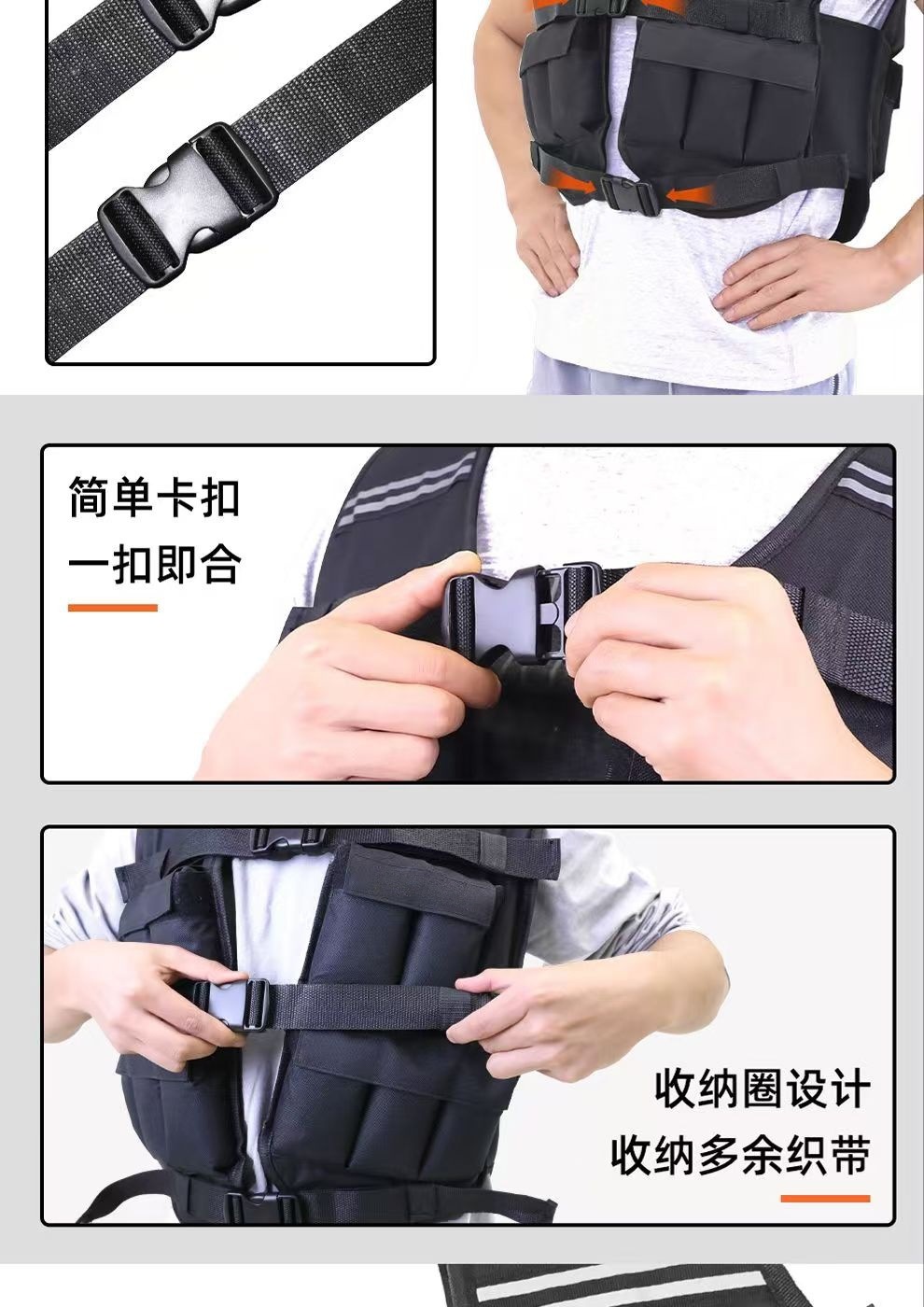 简单卡扣
一扣即合

收纳圈设计
收纳多余织带