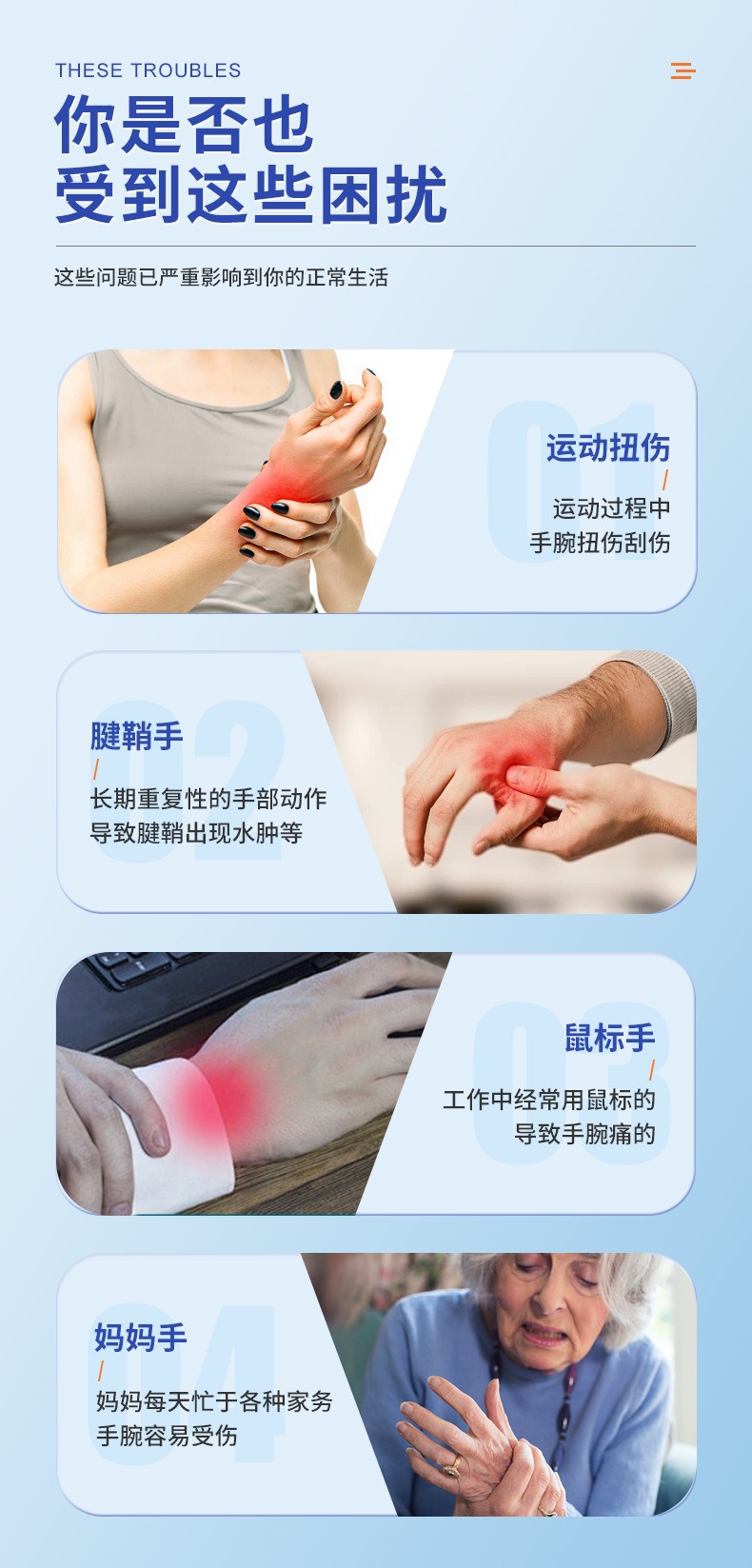 THESE TROUBLES

你是否也
受到这些困扰

这些问题已严重影响到你的正常生活

01
运动扭伤
/
运动过程中
手腕扭伤刮伤

02
腱鞘手
/
长期重复性的手部动作
导致腱鞘出现水肿等

03
鼠标手
/
工作中经常用鼠标的
导致手腕痛的

04
妈妈手
/
妈妈每天忙于各种家务
手腕容易受伤