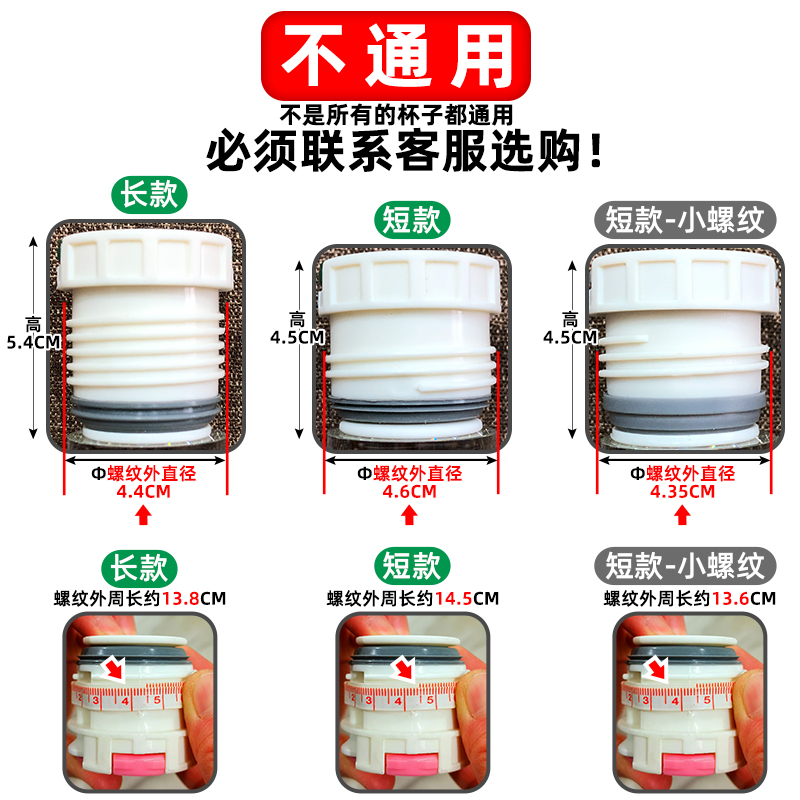 不通用
不是所有的杯子都通用
必须联系客服选购！

长款
高 5.4CM
Φ螺纹外直径 4.4CM

短款
高 4.5CM
Φ螺纹外直径 4.6CM

短款-小螺纹
高 4.5CM
Φ螺纹外直径 4.35CM

长款
螺纹外周长约13.8CM
2 3 4 5

短款
螺纹外周长约14.5CM
2 3 4 5

短款-小螺纹
螺纹外周长约13.6CM
2 3 4 5