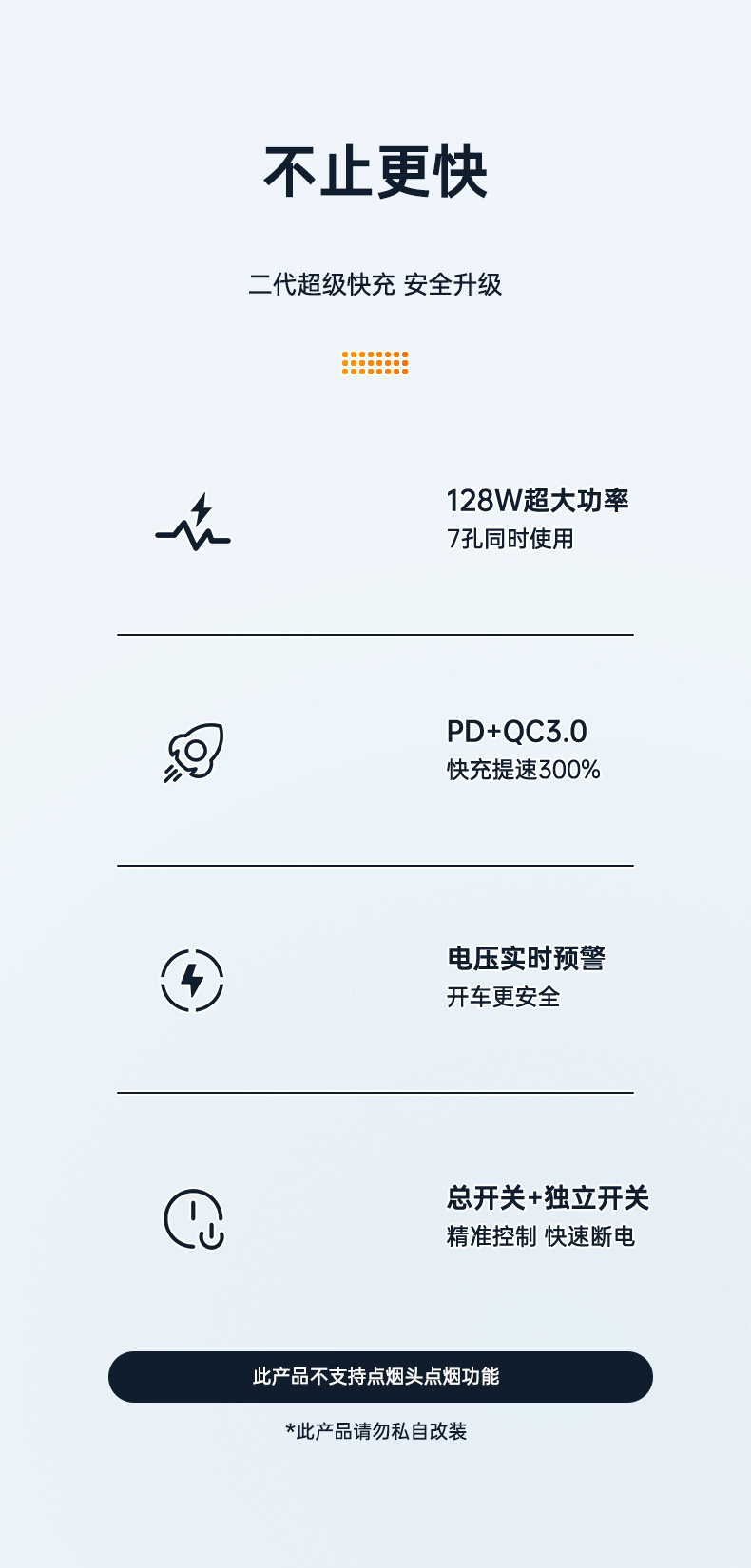 不止更快

二代超级快充 安全升级

128W超大功率
7孔同时使用

PD+QC3.0
快充提速300%

电压实时预警
开车更安全

总开关+独立开关
精准控制 快速断电

此产品不支持点烟头点烟功能

*此产品请勿私自改装