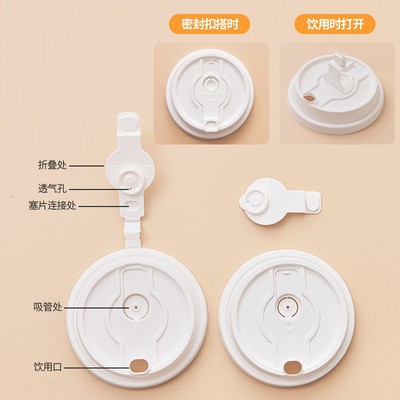 密封扣搭时

饮用时打开

折叠处

透气孔

塞片连接处

吸管处

饮用口