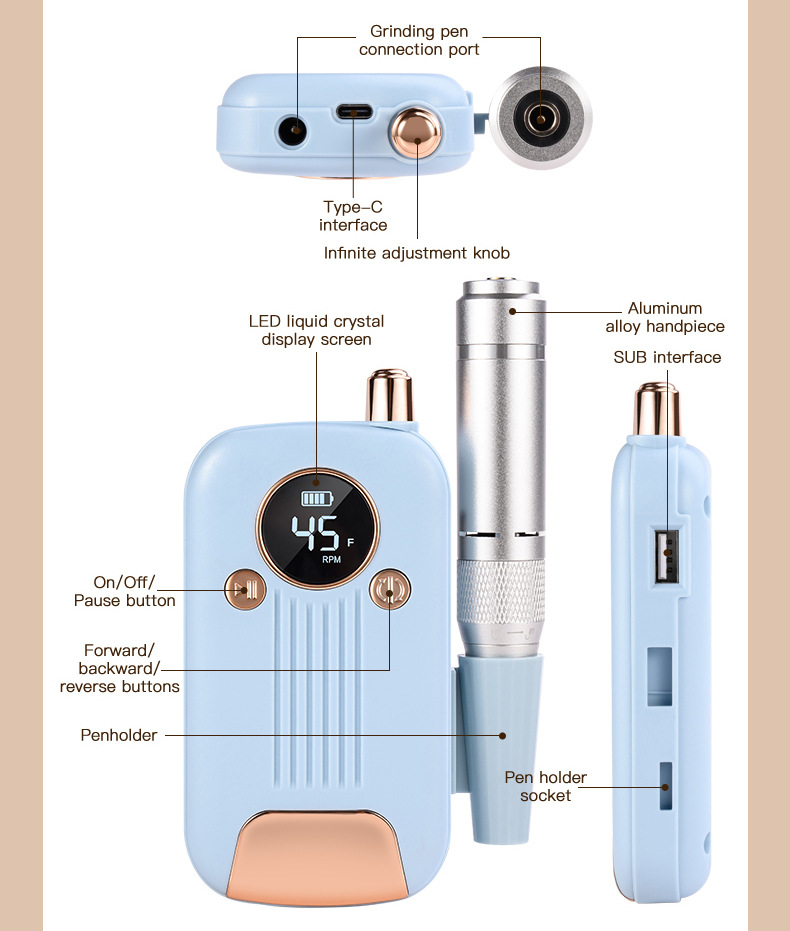 Grinding pen connection port

Type-C interface

Infinite adjustment knob

LED liquid crystal display screen

Aluminum alloy handpiece

SUB interface

45 F
RPM

On/Off/ Pause button

Forward/ backward/ reverse buttons

Penholder

Pen holder socket