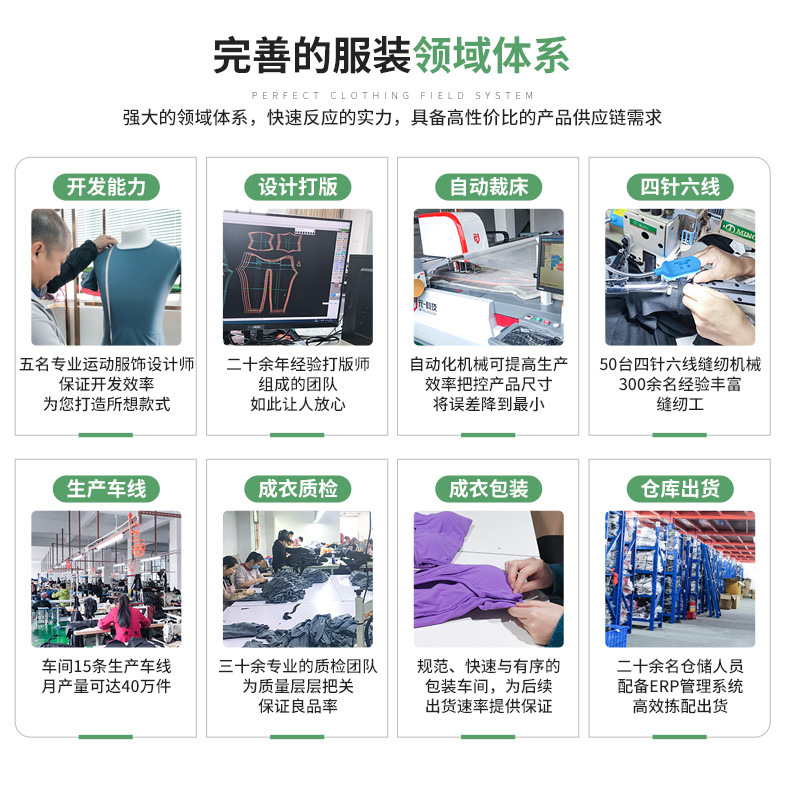 完善的服装领域体系

PERFECT CLOTHING FIELD SYSTEM

强大的领域体系，快速反应的实力，具备高性价比的产品供应链需求

开发能力

五名专业运动服饰设计师
保证开发效率
为您打造所想款式

设计打版

二十余年经验打版师
组成的团队
如此让人放心

自动裁床

自动化机械可提高生产
效率把控产品尺寸
将误差降到最小

四针六线

50台四针六线缝纫机械
300余名经验丰富
缝纫工

生产车线

车间15条生产车线
月产量可达40万件

成衣质检

三十余专业的质检团队
为质量层层把关
保证良品率

成衣包装

规范、快速与有序的
包装车间，为后续
出货速率提供保证

仓库出货

二十余名仓储人员
配备ERP管理系统
高效拣配出货