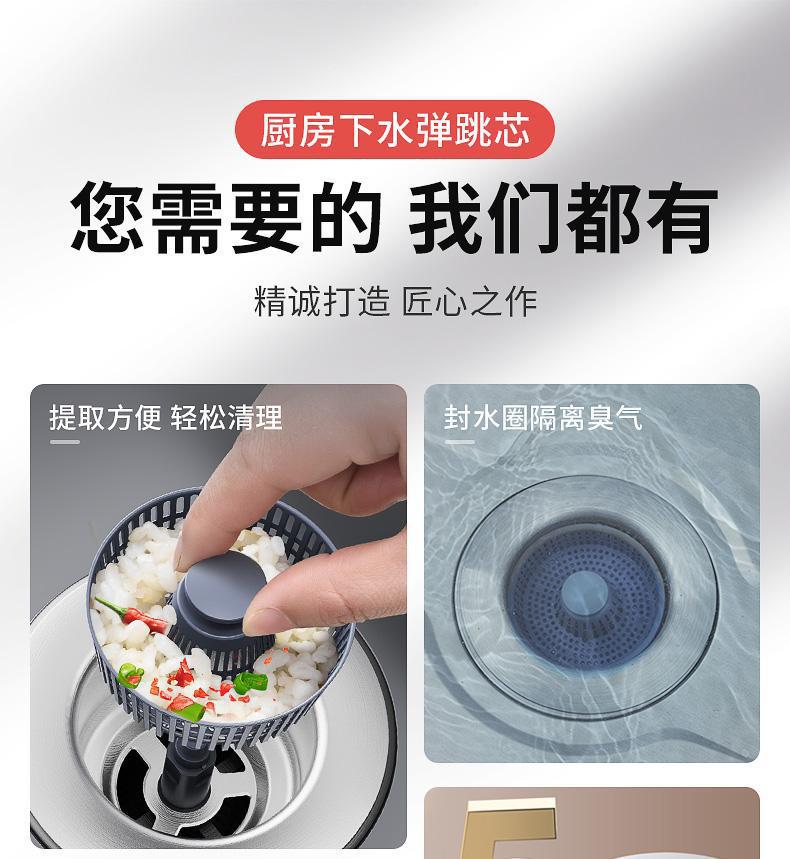 厨房下水弹跳芯

您需要的 我们都有

精诚打造 匠心之作

提取方便 轻松清理

封水圈隔离臭气