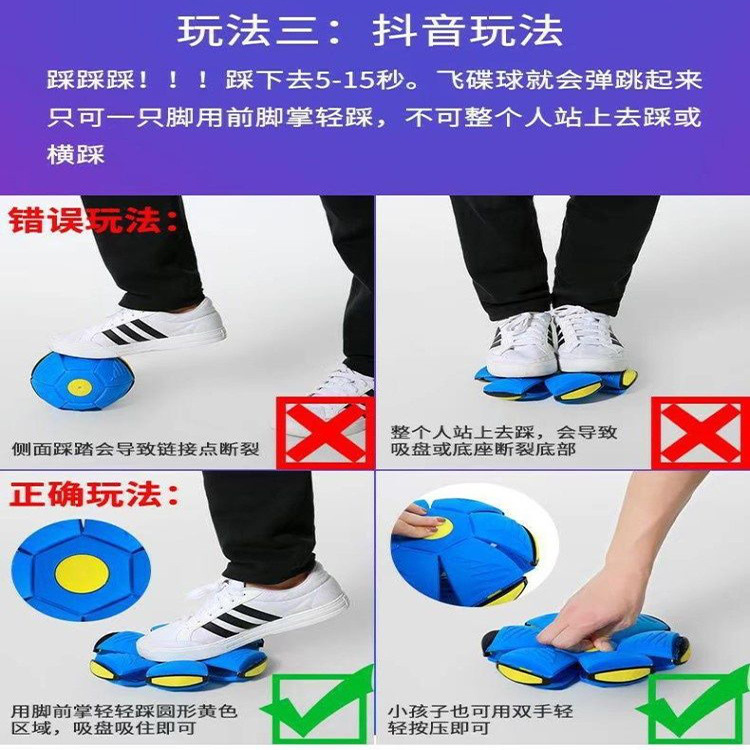 玩法三：抖音玩法

踩踩踩！！！踩下去5-15秒。飞碟球就会弹跳起来只可一只脚用前脚掌轻踩，不可整个人站上去踩或横踩

错误玩法：

侧面踩踏会导致链接点断裂

整个人站上去踩，会导致吸盘或底座断裂底部

正确玩法：

用脚前掌轻轻踩圆形黄色区域，吸盘吸住即可

小孩子也可用双手轻轻按压即可