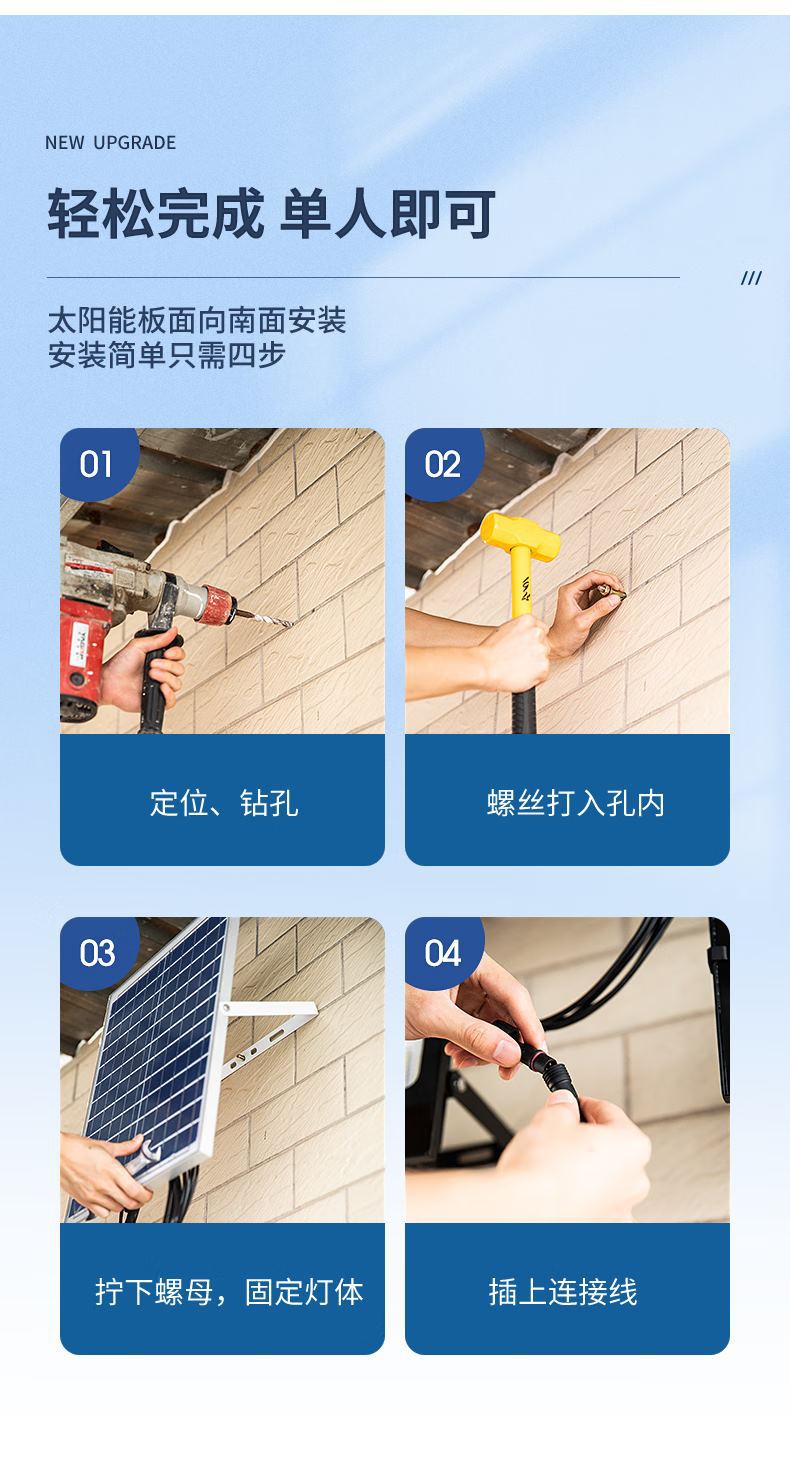 NEW UPGRADE

轻松完成 单人即可

///

太阳能板面向南面安装
安装简单只需四步

01

定位、钻孔

02

螺丝打入孔内

03

拧下螺母，固定灯体

04

插上连接线