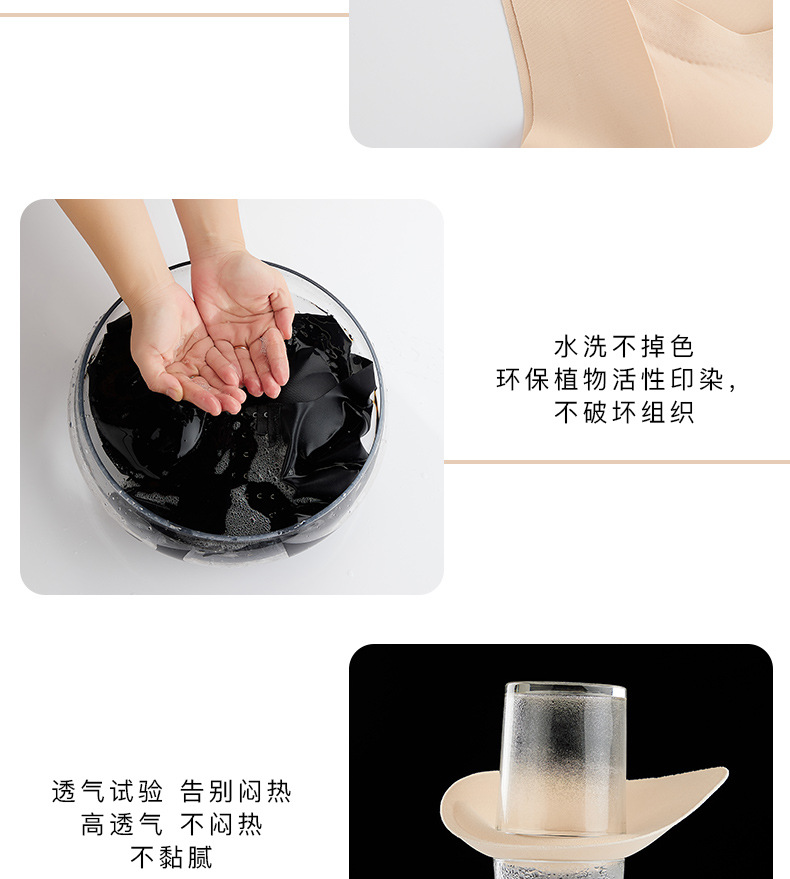 水洗不掉色
环保植物活性印染，
不破坏组织

透气试验 告别闷热
高透气 不闷热
不黏腻