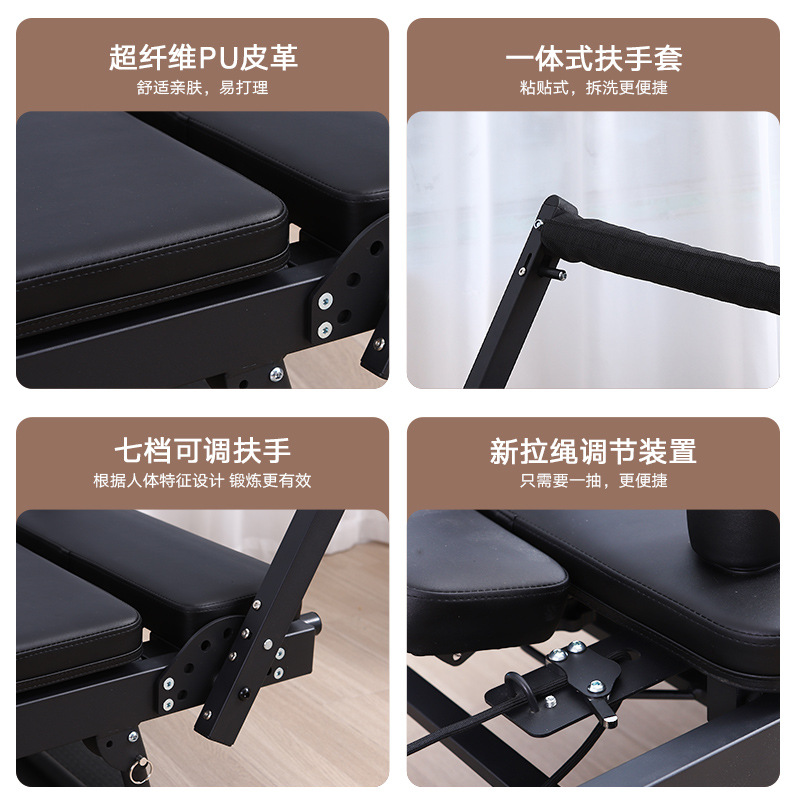 超纤维PU皮革
舒适亲肤，易打理

一体式扶手套
粘贴式，拆洗更便捷

七档可调扶手
根据人体特征设计 锻炼更有效

新拉绳调节装置
只需要一抽，更便捷