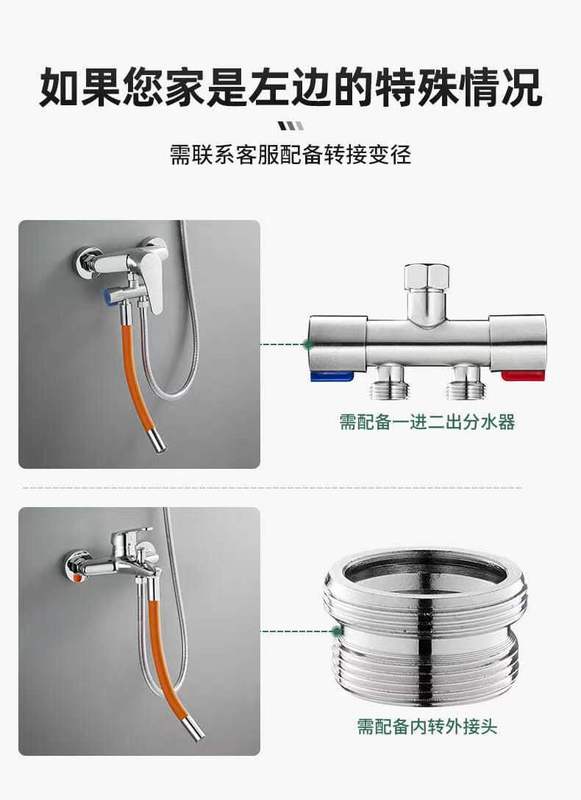 如果您家是左边的特殊情况

需联系客服配备转接变径

需配备一进二出分水器

需配备内转外接头