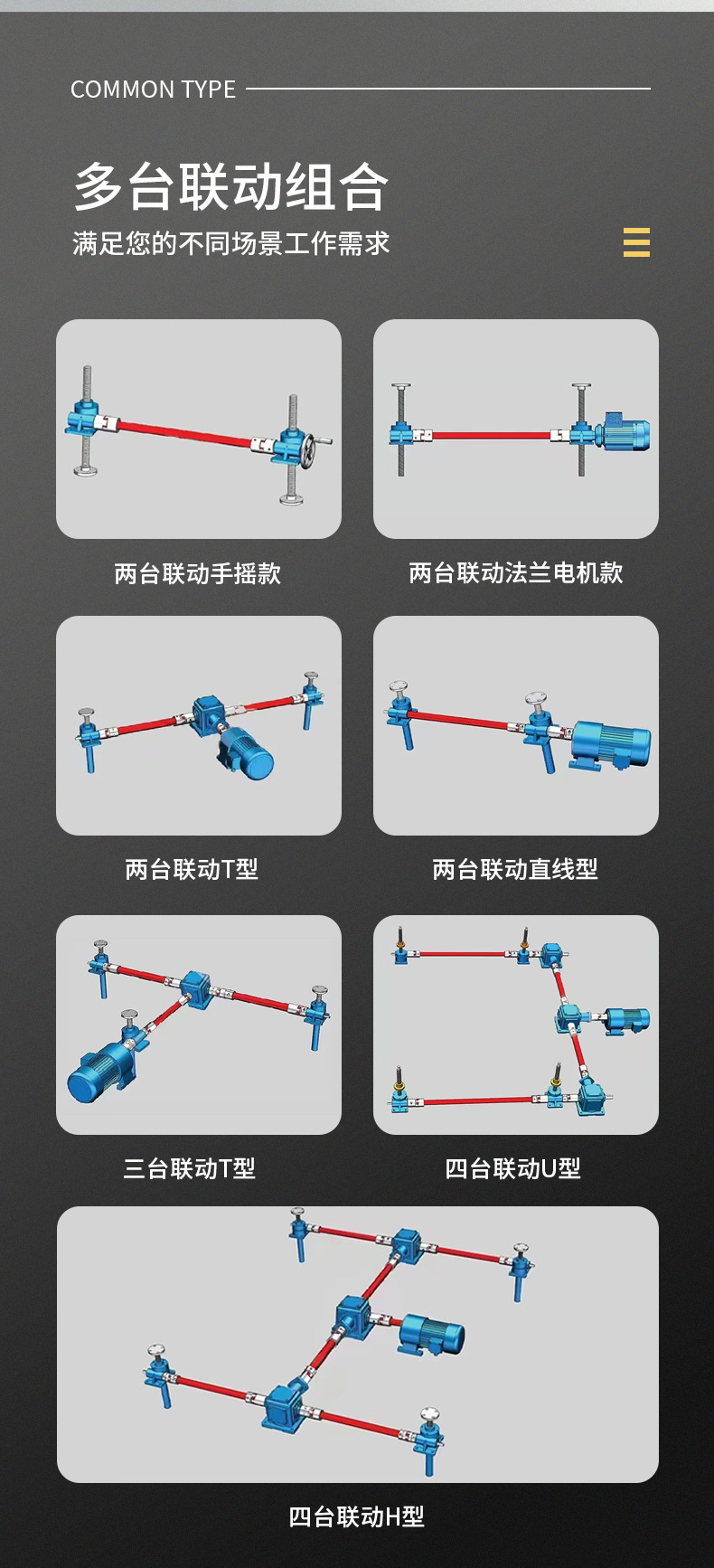 COMMON TYPE

多台联动组合
满足您的不同场景工作需求

两台联动手摇款

两台联动法兰电机款

两台联动T型

两台联动直线型

三台联动T型

四台联动U型

四台联动H型