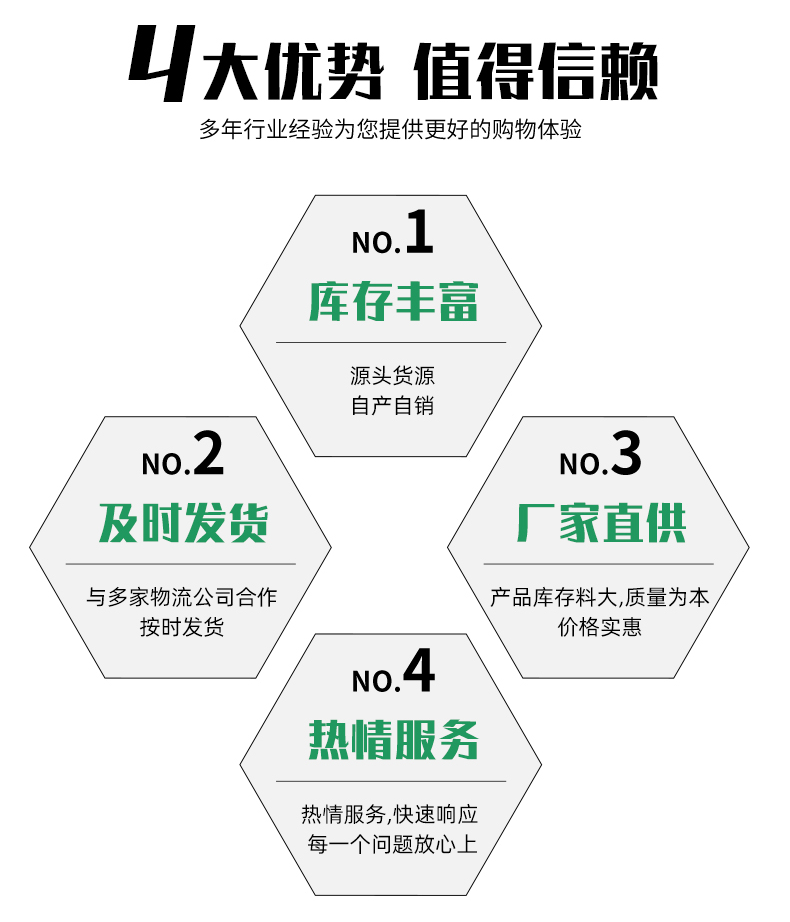 4大优势 值得信赖

多年行业经验为您提供更好的购物体验

NO.1

库存丰富

源头货源
自产自销

NO.2

及时发货

与多家物流公司合作
按时发货

NO.3

厂家直供

产品库存料大,质量为本
价格实惠

NO.4

热情服务

热情服务,快速响应
每一个问题放心上