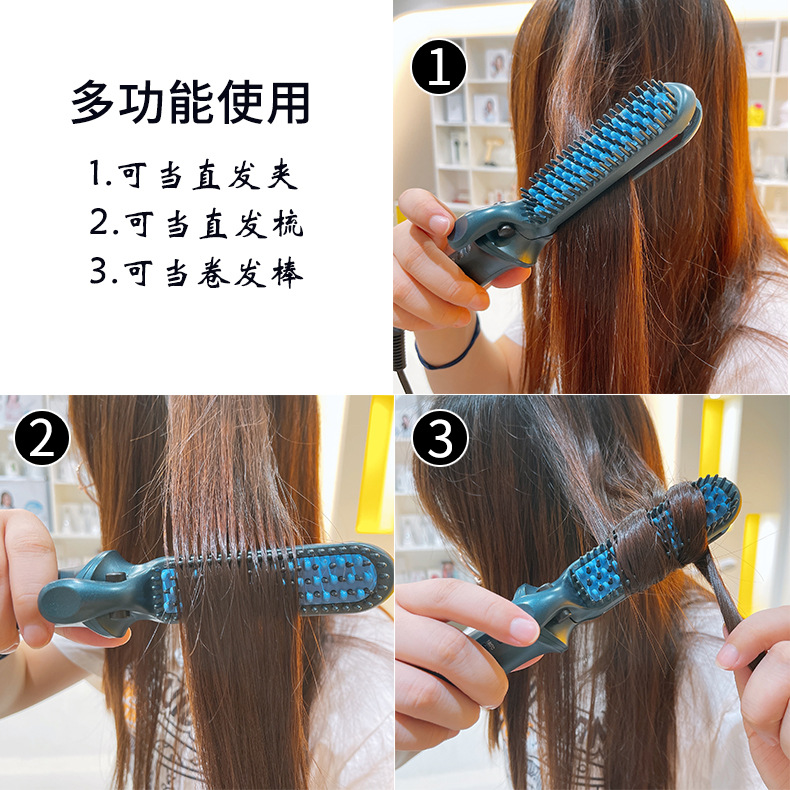 多功能使用

1.可当直发夹
2.可当直发梳
3.可当卷发棒

1

2

3