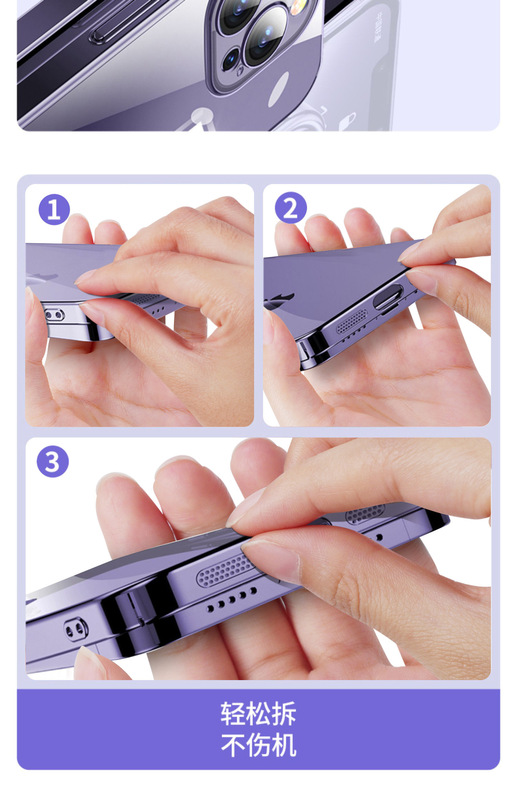 1

2

3

轻松拆
不伤机